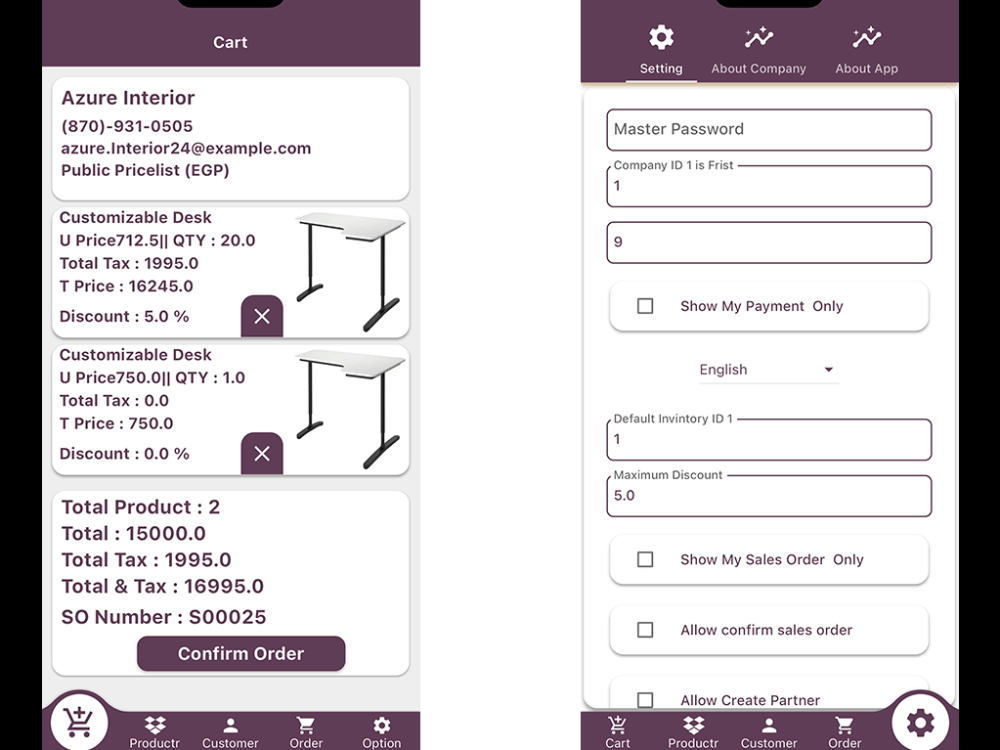 Cart

Azure Interior
(870)-931-0505
azure.Interior24@example.com
Public Pricelist (EGP)

Customizable Desk
U Price712.5|| QTY : 20.0
Total Tax : 1995.0
T Price : 16245.0
Discount : 5.0 %

Customizable Desk
U Price750.0|| QTY : 1.0
Total Tax : 0.0
T Price : 750.0
Discount : 0.0 %

Total Product : 2
Total : 15000.0
Total Tax : 1995.0
Total & Tax : 16995.0
SO Number : S00025

Confirm Order

Productr Customer Order Option

Setting About Company About App

Master Password

Company ID 1 is Frist
1

9

Show My Payment Only

English

Default Invintory ID 1
1

Maximum Discount
5.0

Show My Sales Order Only

Allow confirm sales order

Allow Create Partner

Cart Productr Customer Order