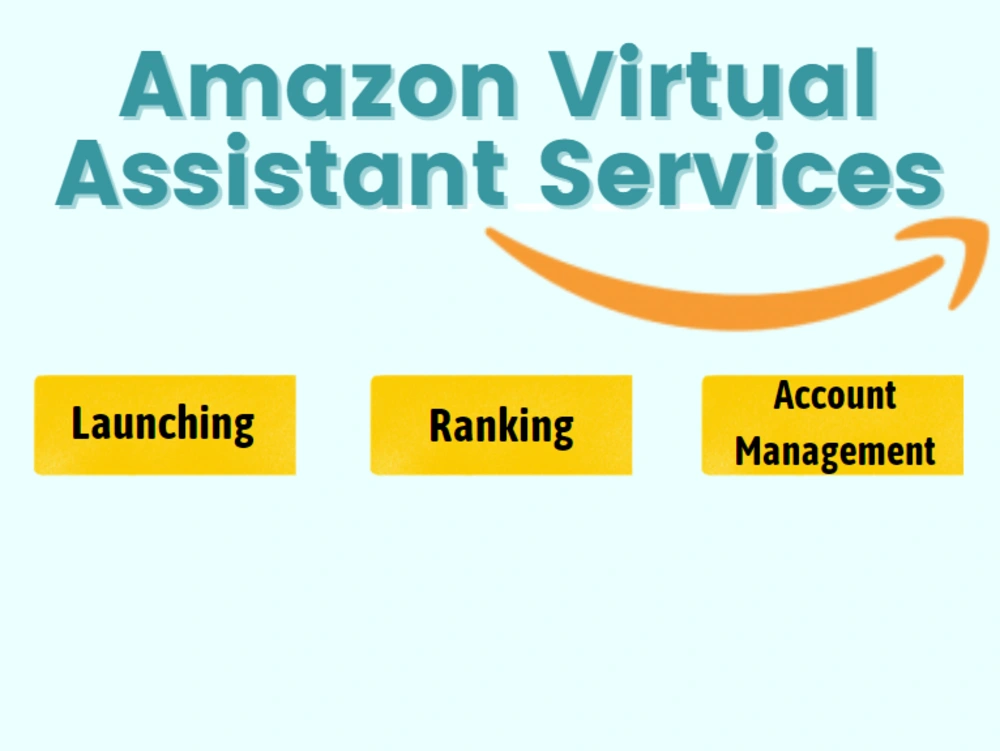 Amazon Virtual
Assistant Services

Launching

Ranking

Account
Management