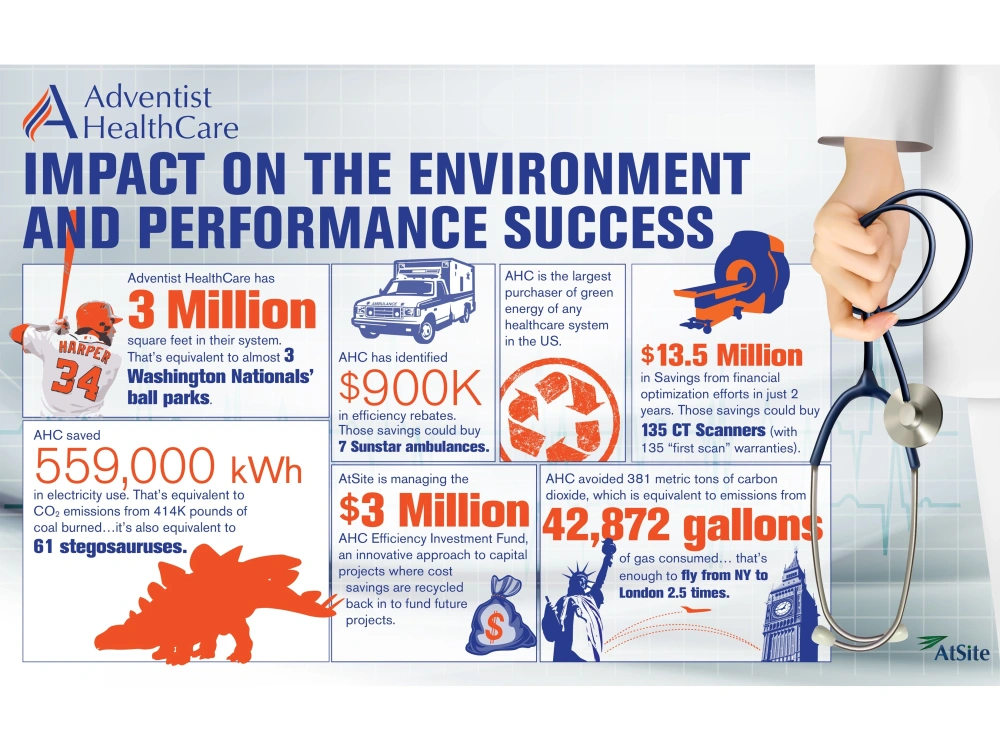 Adventist HealthCare

IMPACT ON THE ENVIRONMENT AND PERFORMANCE SUCCESS

HARPER 34

Adventist HealthCare has 3 Million square feet in their system. That's equivalent to almost 3 Washington Nationals' ball parks.

AMBULANCE

AHC has identified $900K in efficiency rebates. Those savings could buy 7 Sunstar ambulances.

AHC is the largest purchaser of green energy of any healthcare system in the US.

$13.5 Million in Savings from financial optimization efforts in just 2 years. Those savings could buy 135 CT Scanners (with 135 "first scan" warranties).

AHC saved 559,000 kWh in electricity use. That's equivalent to $CO_2$ emissions from 414K pounds of coal burned…it's also equivalent to 61 stegosauruses.

AtSite is managing the $3 Million AHC Efficiency Investment Fund, an innovative approach to capital projects where cost savings are recycled back in to fund future projects.

$

AHC avoided 381 metric tons of carbon dioxide, which is equivalent to emissions from 42,872 gallons of gas consumed… that's enough to fly from NY to London 2.5 times.

AtSite