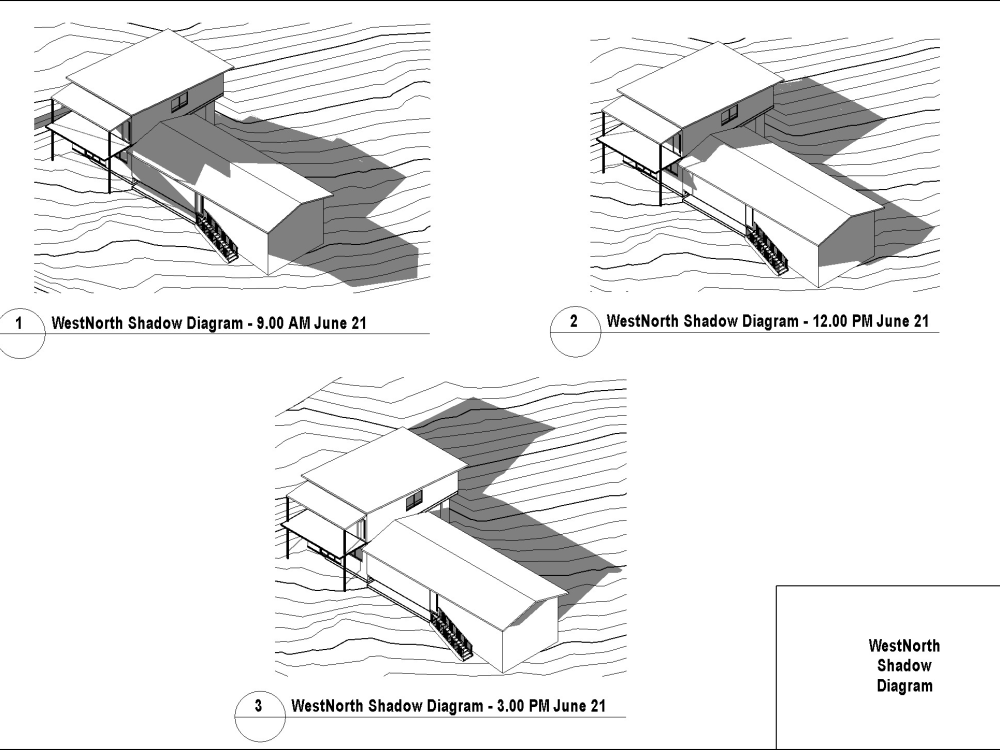 1 WestNorth Shadow Diagram - 9.00 AM June 21

2 WestNorth Shadow Diagram - 12.00 PM June 21

3 WestNorth Shadow Diagram - 3.00 PM June 21

WestNorth Shadow Diagram