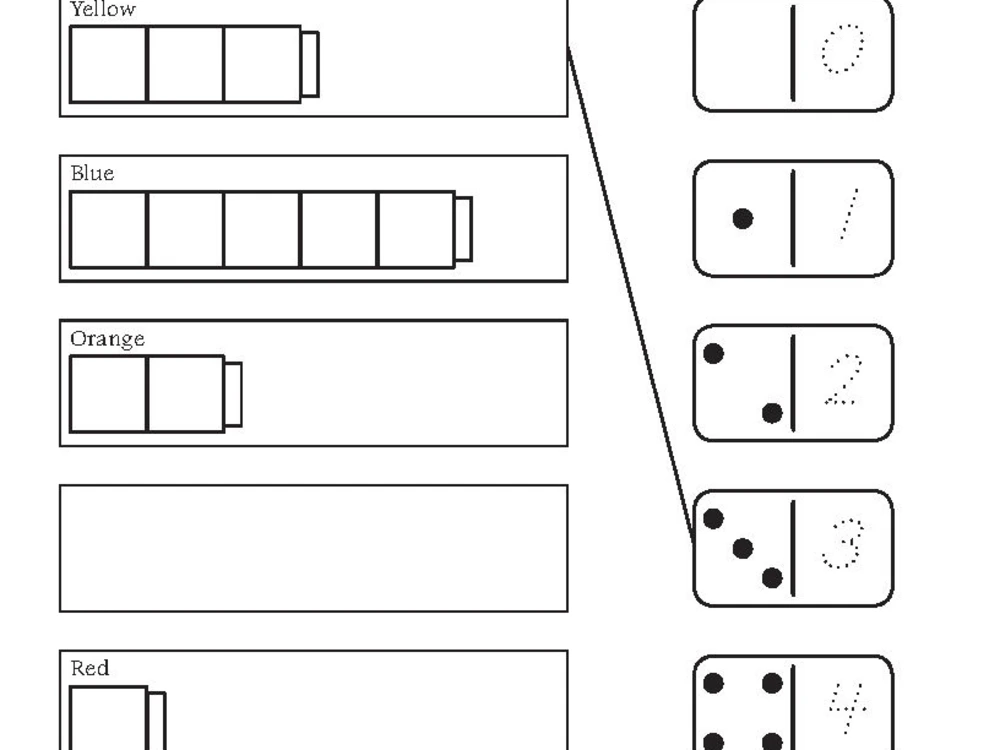 Yellow

Blue

Orange

Red

0

1

2

3

4