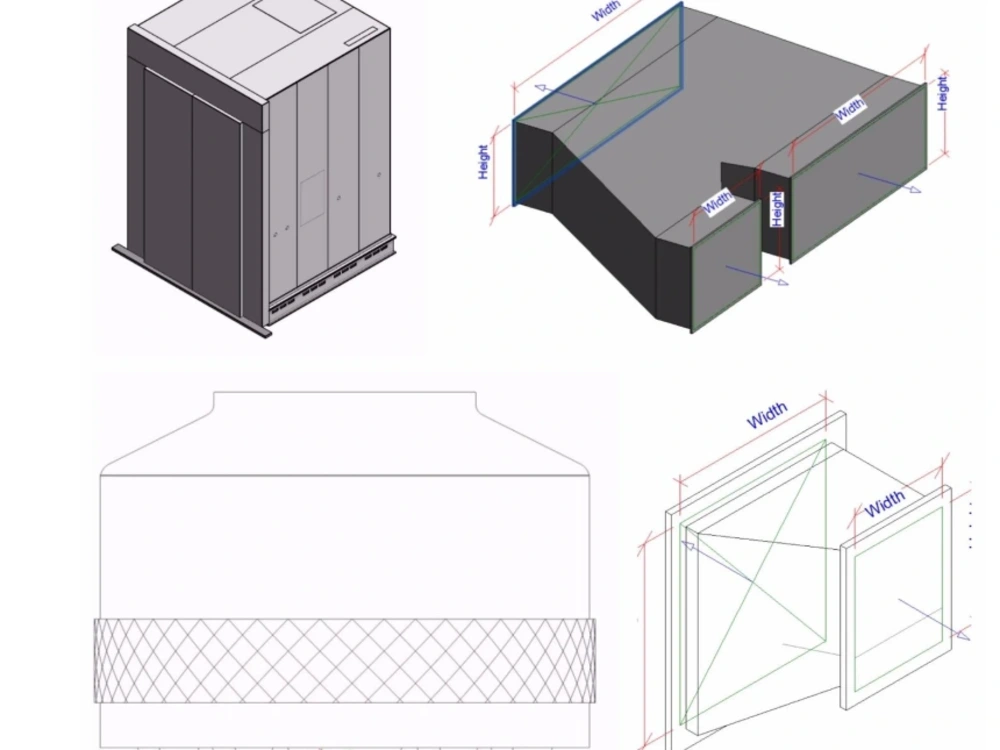 Width
Height
Width
Height
Width
Height
Width
Width