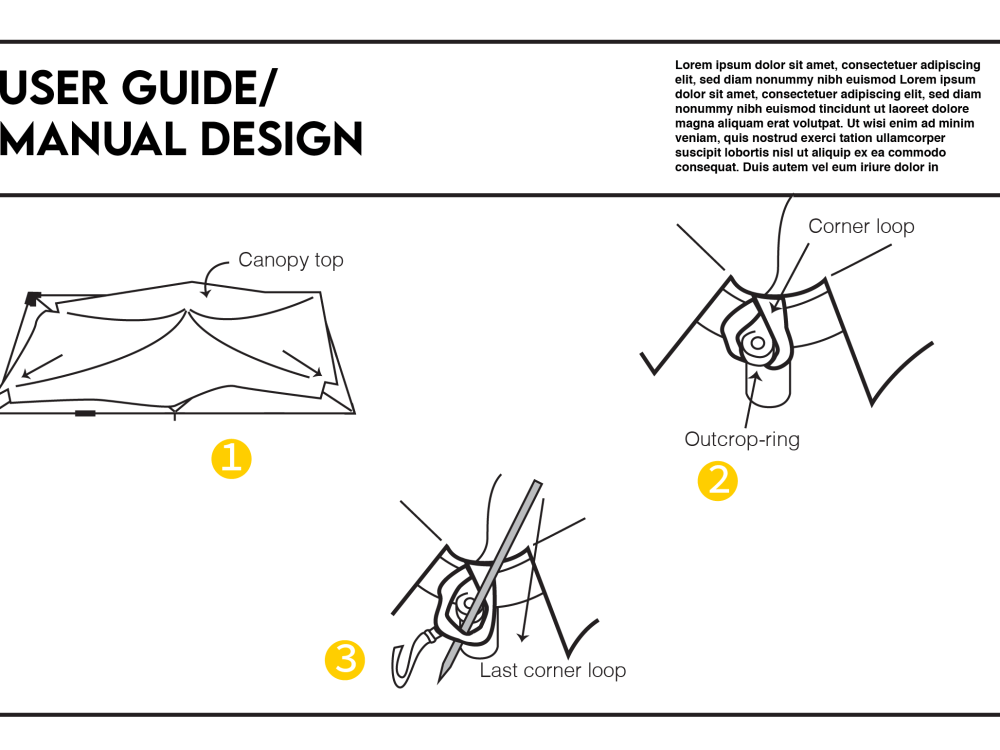 USER GUIDE/
MANUAL DESIGN

Lorem ipsum dolor sit amet, consectetuer adipiscing elit, sed diam nonummy nibh euismod Lorem ipsum dolor sit amet, consectetuer adipiscing elit, sed diam nonummy nibh euismod tincidunt ut laoreet dolore magna aliquam erat volutpat. Ut wisi enim ad minim veniam, quis nostrud exerci tation ullamcorper suscipit lobortis nisl ut aliquip ex ea commodo consequat. Duis autem vel eum iriure dolor in

Canopy top

1

Corner loop

Outcrop-ring

2

3

Last corner loop