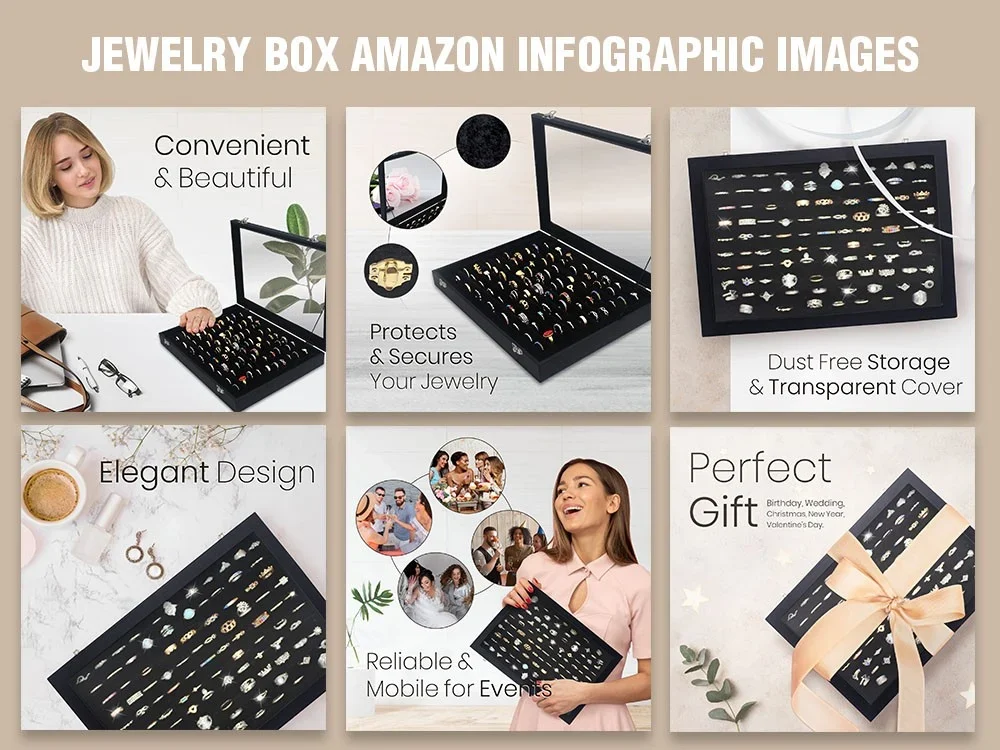 JEWELRY BOX AMAZON INFOGRAPHIC IMAGES

Convenient & Beautiful

Protects & Secures Your Jewelry

Dust Free Storage & Transparent Cover

Elegant Design

Reliable & Mobile for Events

Perfect Gift

Birthday, Wedding, Christmas, New Year, Valentine's Day.