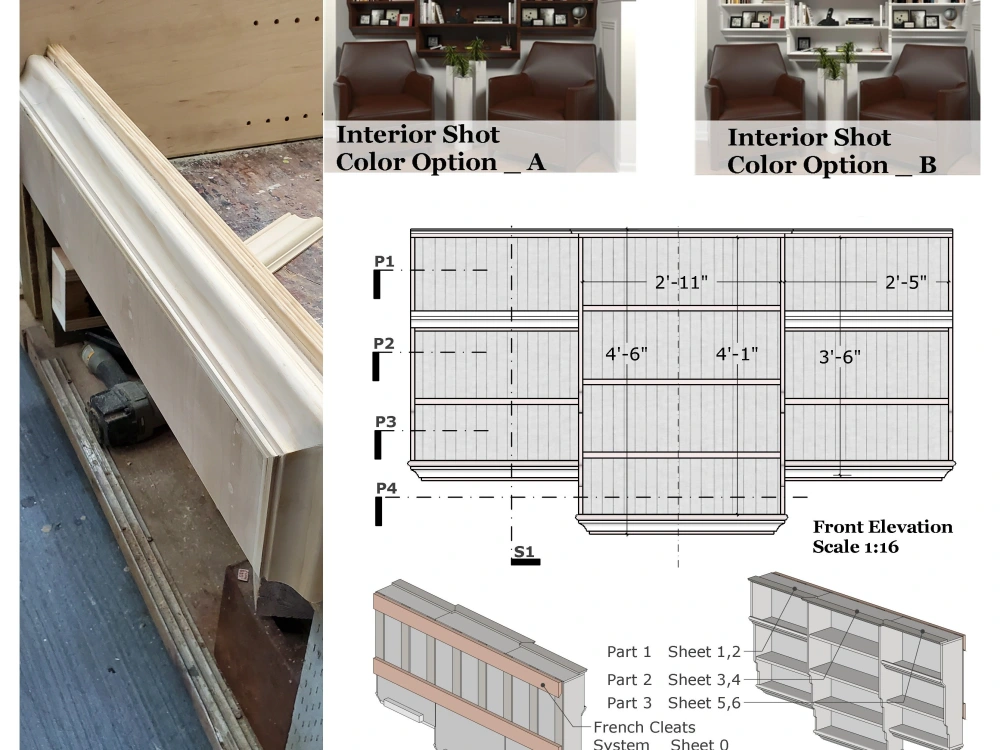 Interior Shot
Color Option _ A

Interior Shot
Color Option _ B

P1
P2
P3
P4
S1

2'-11"
2'-5"
4'-6"
4'-1"
3'-6"

Front Elevation
Scale 1:16

Part 1 Sheet 1,2
Part 2 Sheet 3,4
Part 3 Sheet 5,6
French Cleats
System Sheet 0