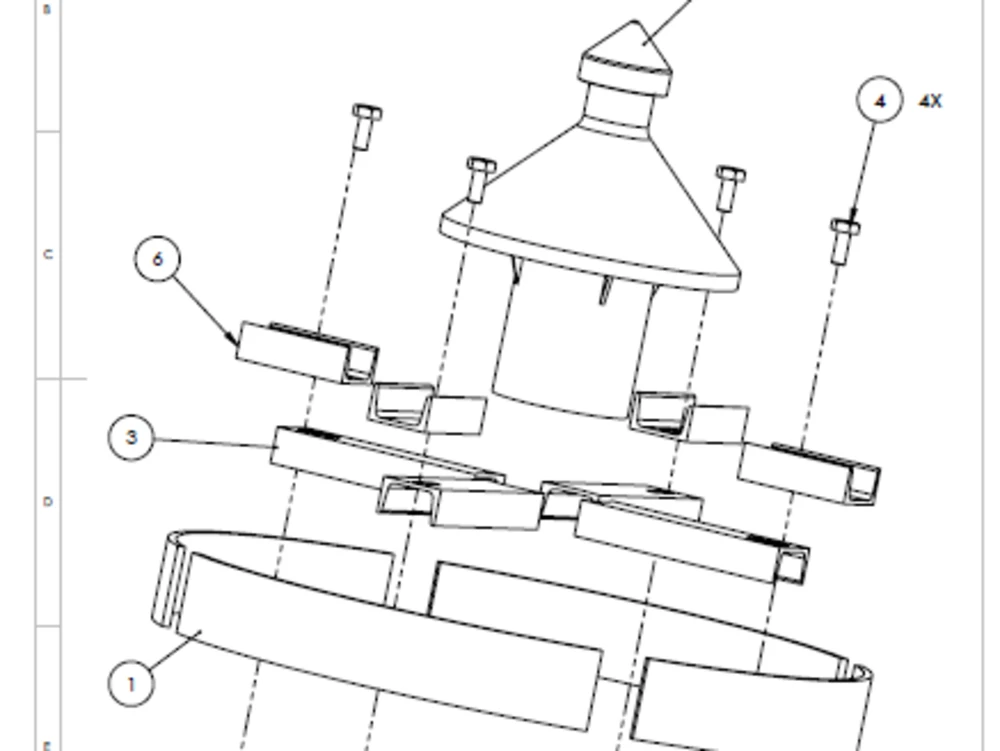 B

C

D

E

4 4X

6

3

1