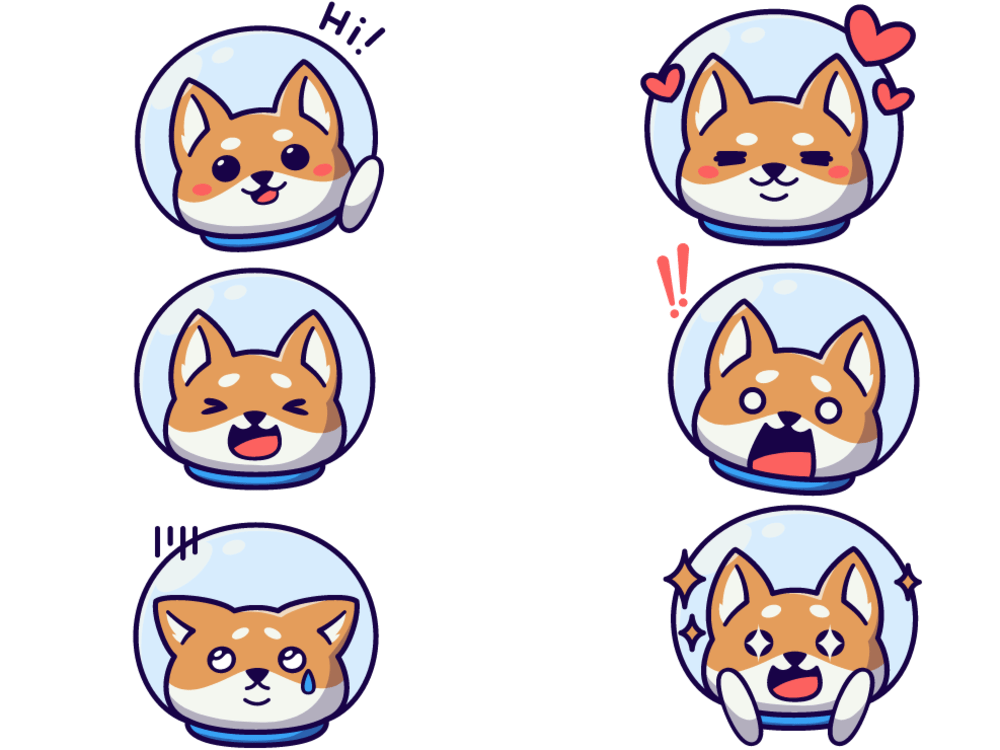 Hi!

!!