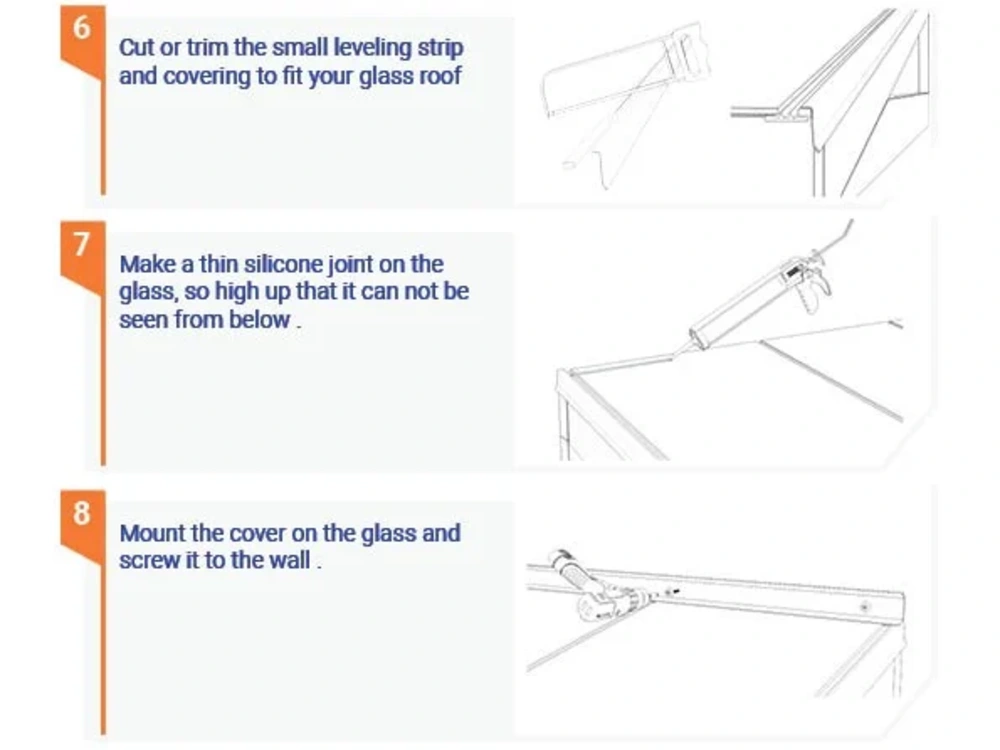 6

Cut or trim the small leveling strip and covering to fit your glass roof

7

Make a thin silicone joint on the glass, so high up that it can not be seen from below .

8

Mount the cover on the glass and screw it to the wall .