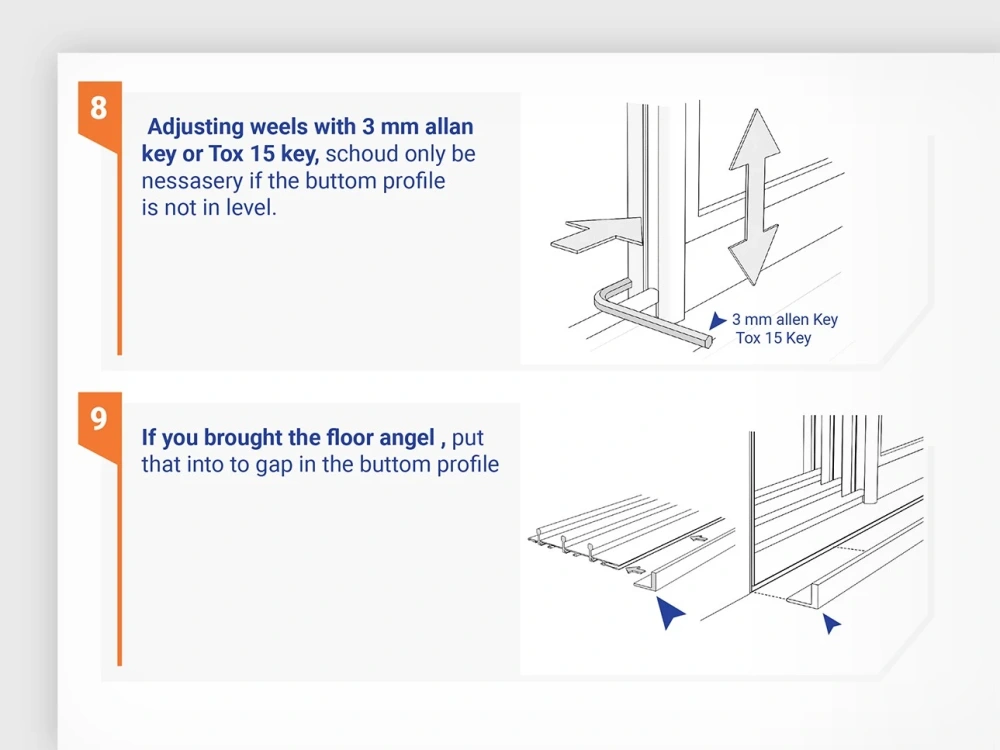 8

Adjusting weels with 3 mm allan key or Tox 15 key, schoud only be nessasery if the buttom profile is not in level.

3 mm allen Key
Tox 15 Key

9

If you brought the floor angel , put that into to gap in the buttom profile