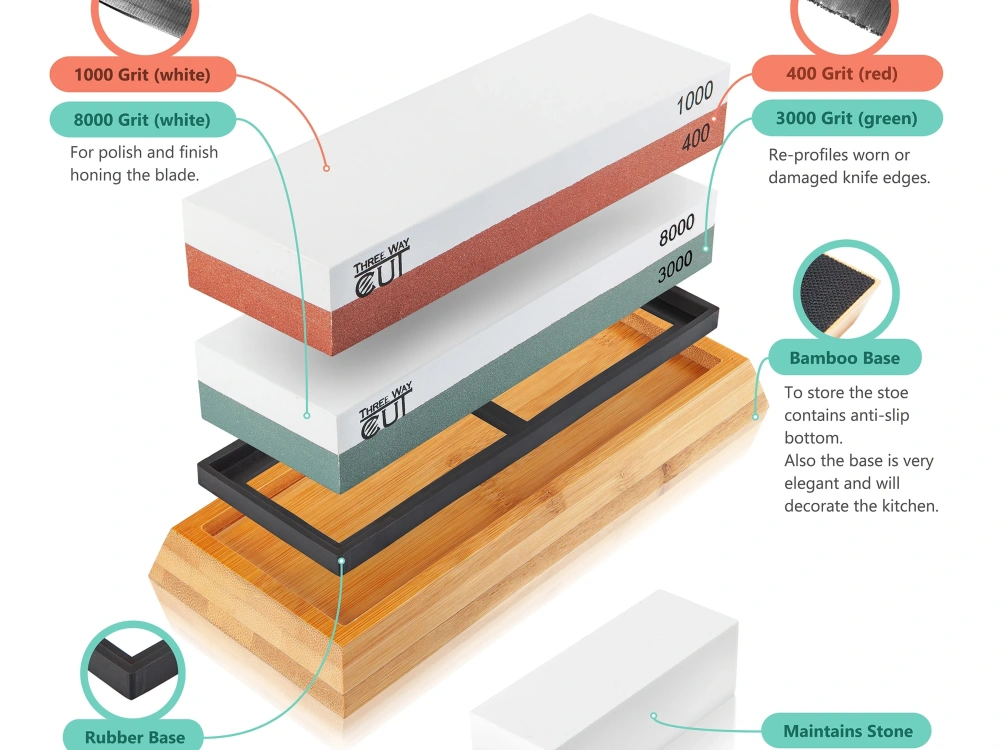 1000 Grit (white)

8000 Grit (white)

For polish and finish honing the blade.

400 Grit (red)

3000 Grit (green)

Re-profiles worn or damaged knife edges.

1000
400

THREE WAY
CUT

8000
3000

THREE WAY
CUT

Bamboo Base

To store the stoe contains anti-slip bottom.
Also the base is very elegant and will decorate the kitchen.

Rubber Base

Maintains Stone