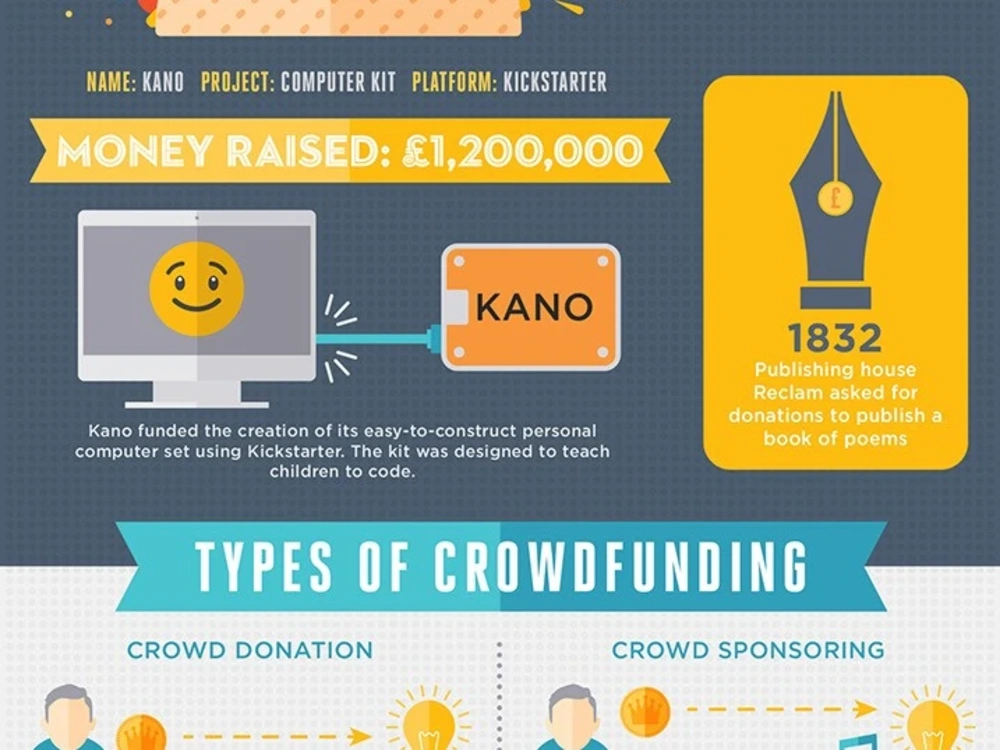 NAME: KANO PROJECT: COMPUTER KIT PLATFORM: KICKSTARTER

MONEY RAISED: £1,200,000

KANO

Kano funded the creation of its easy-to-construct personal computer set using Kickstarter. The kit was designed to teach children to code.

£

1832
Publishing house Reclam asked for donations to publish a book of poems

TYPES OF CROWDFUNDING

CROWD DONATION

CROWD SPONSORING