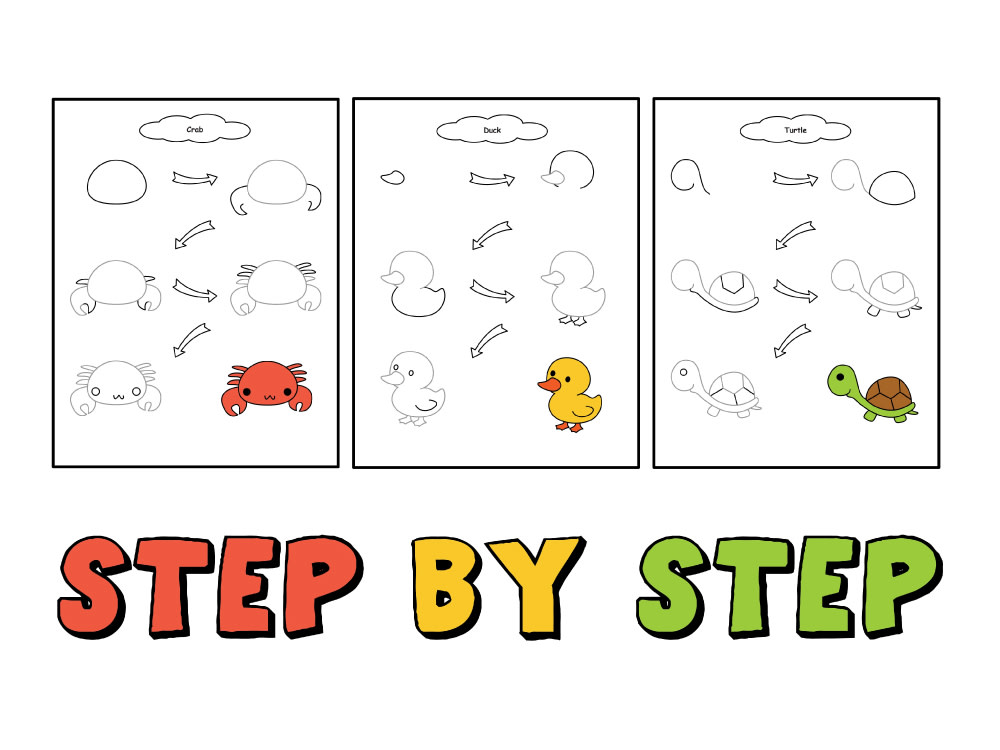 Crab

Duck

Turtle

STEP BY STEP