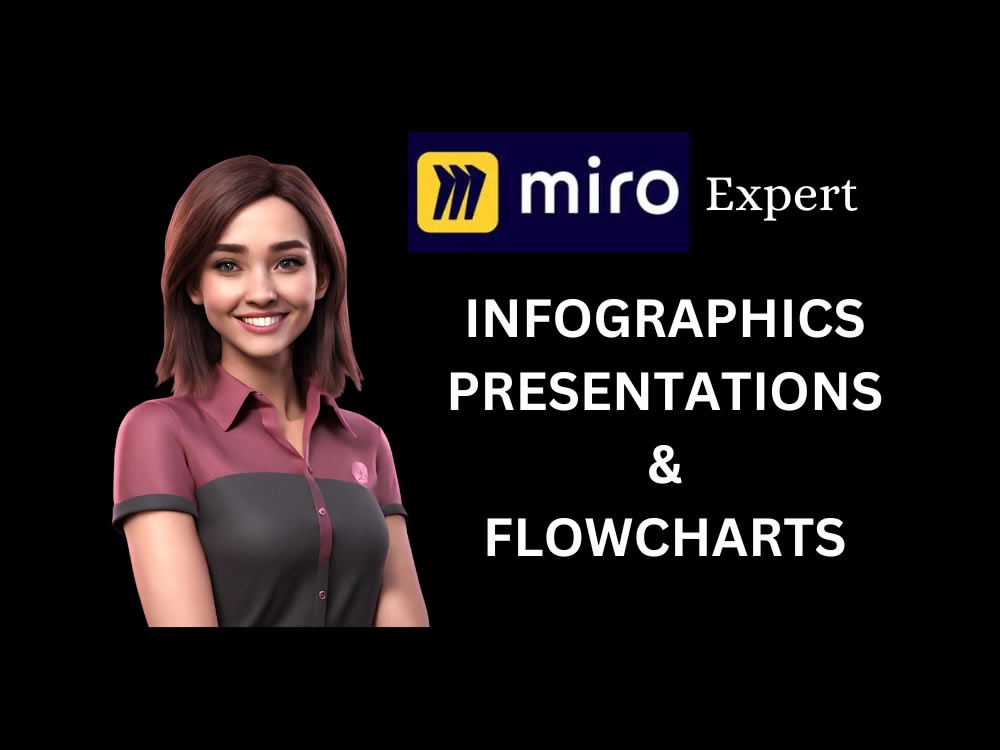 miro Expert

INFOGRAPHICS
PRESENTATIONS
&
FLOWCHARTS