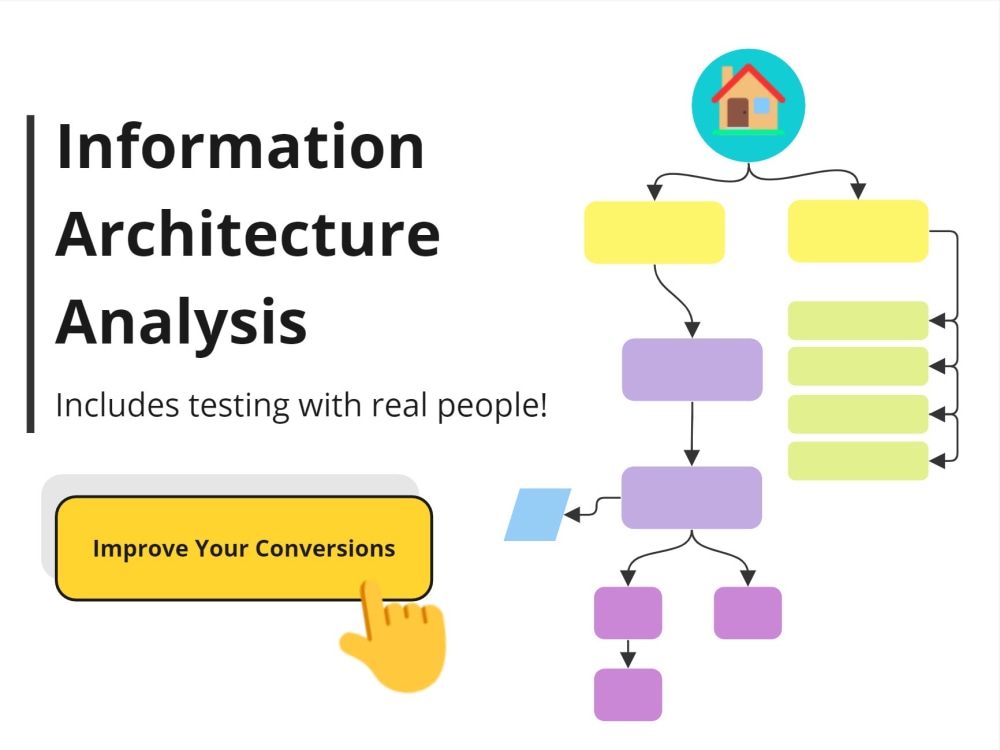 Information Architecture Analysis

Includes testing with real people!

Improve Your Conversions