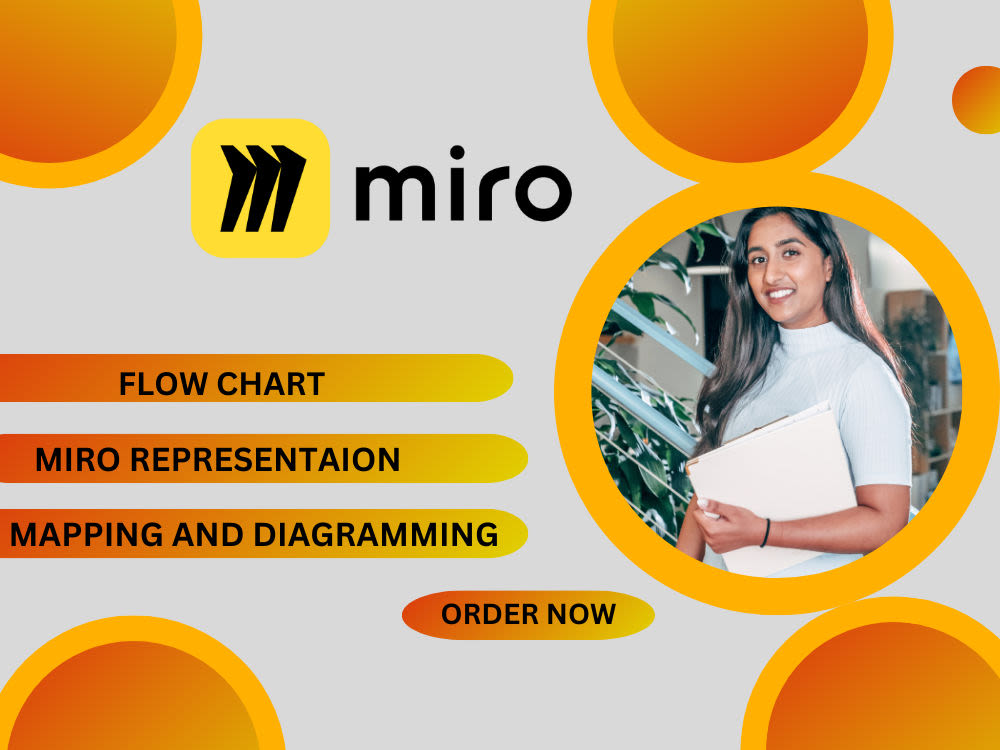 miro

FLOW CHART

MIRO REPRESENTAION

MAPPING AND DIAGRAMMING

ORDER NOW