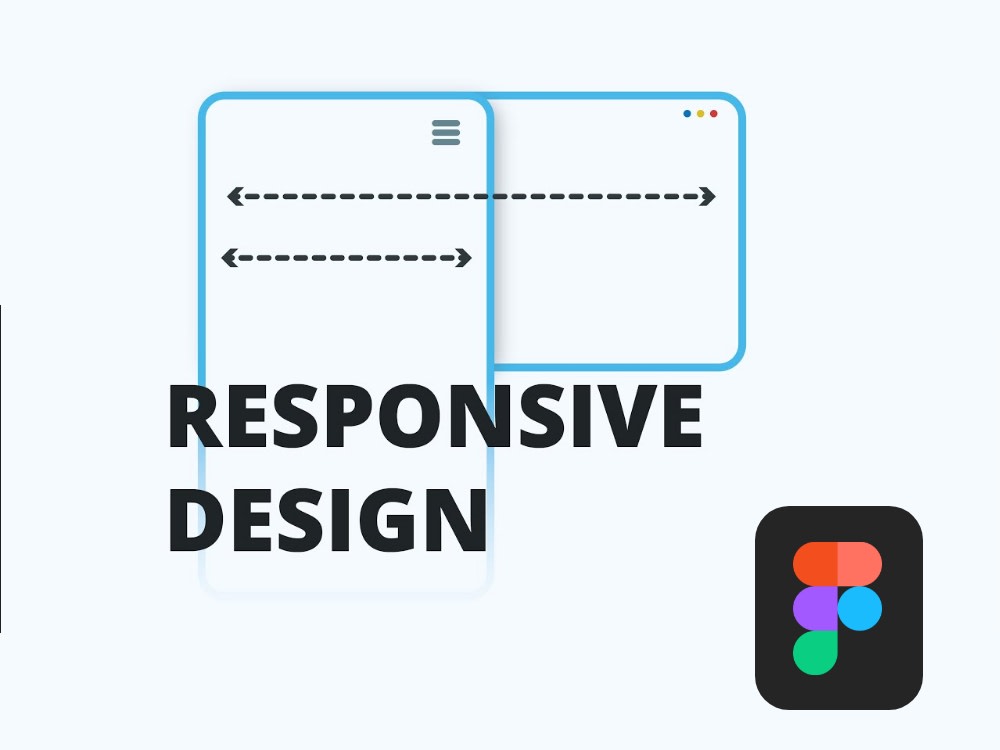 RESPONSIVE
DESIGN