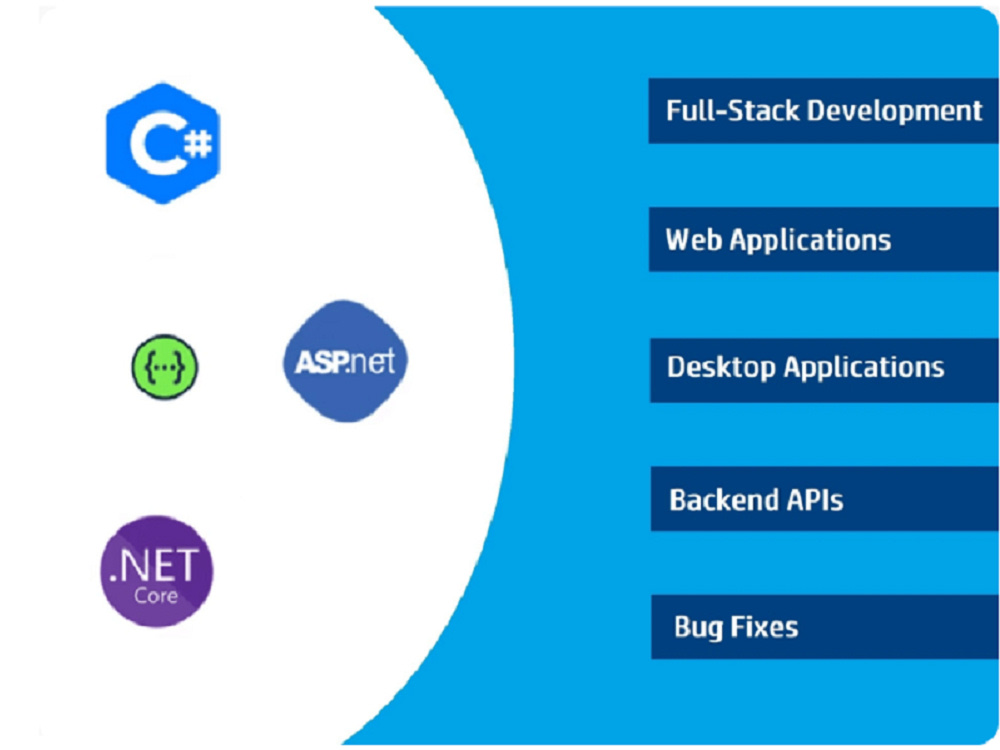 C#

{...}

ASP.net

.NET
Core

Full-Stack Development

Web Applications

Desktop Applications

Backend APIs

Bug Fixes