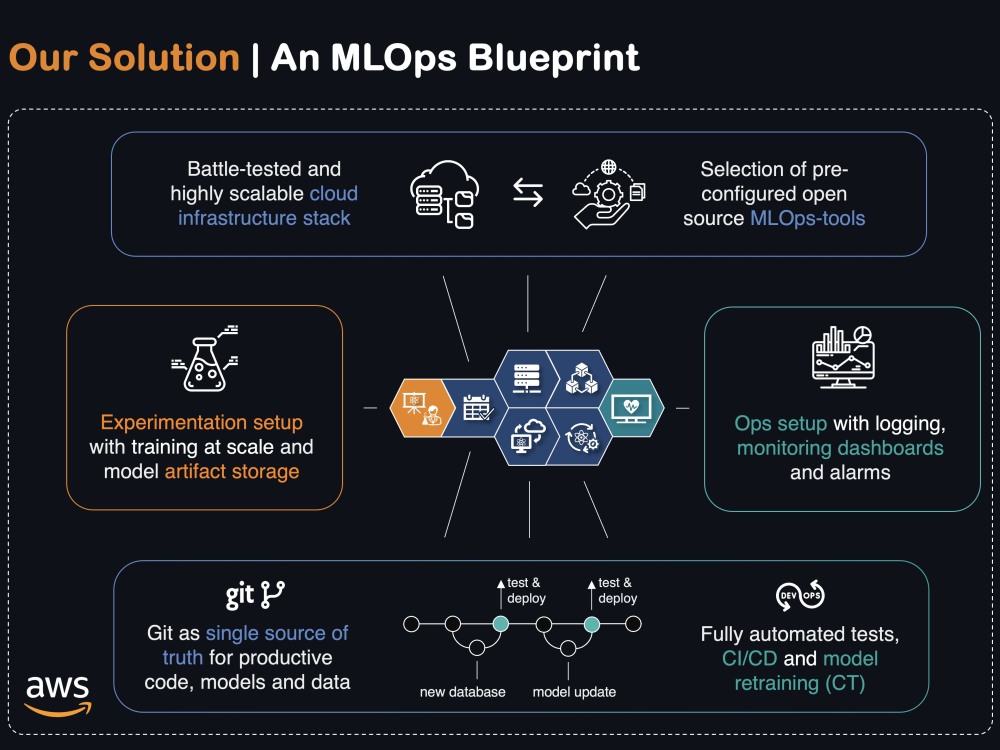 Our Solution | An MLOps Blueprint

Battle-tested and highly scalable cloud infrastructure stack

Selection of pre-configured open source MLOps-tools

Experimentation setup with training at scale and model artifact storage

Ops setup with logging, monitoring dashboards and alarms

git

Git as single source of truth for productive code, models and data

test & deploy

test & deploy

new database

model update

DEV OPS

Fully automated tests, CI/CD and model retraining (CT)

aws