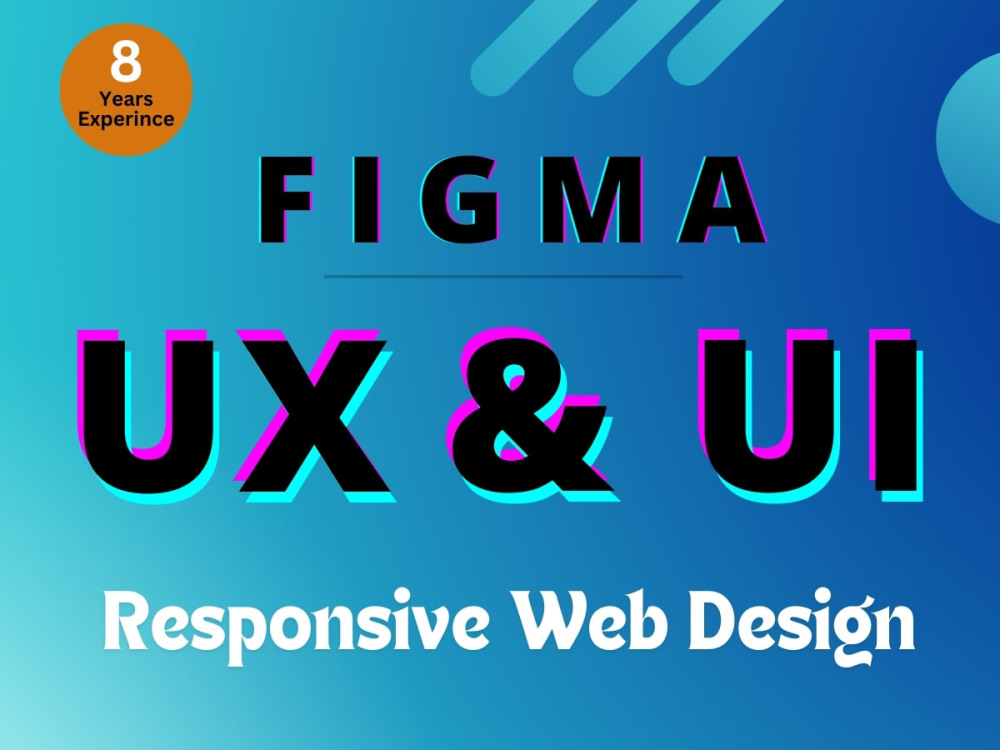 8
Years
Experince

FIGMA

UX & UI

Responsive Web Design