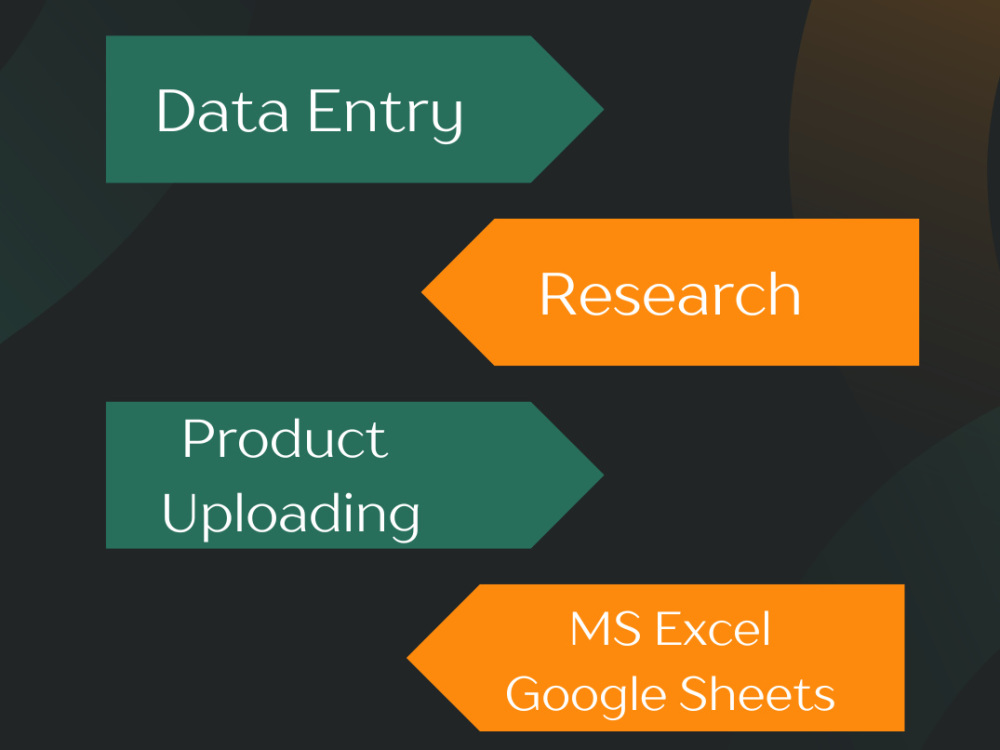 Data Entry

Research

Product
Uploading

MS Excel
Google Sheets