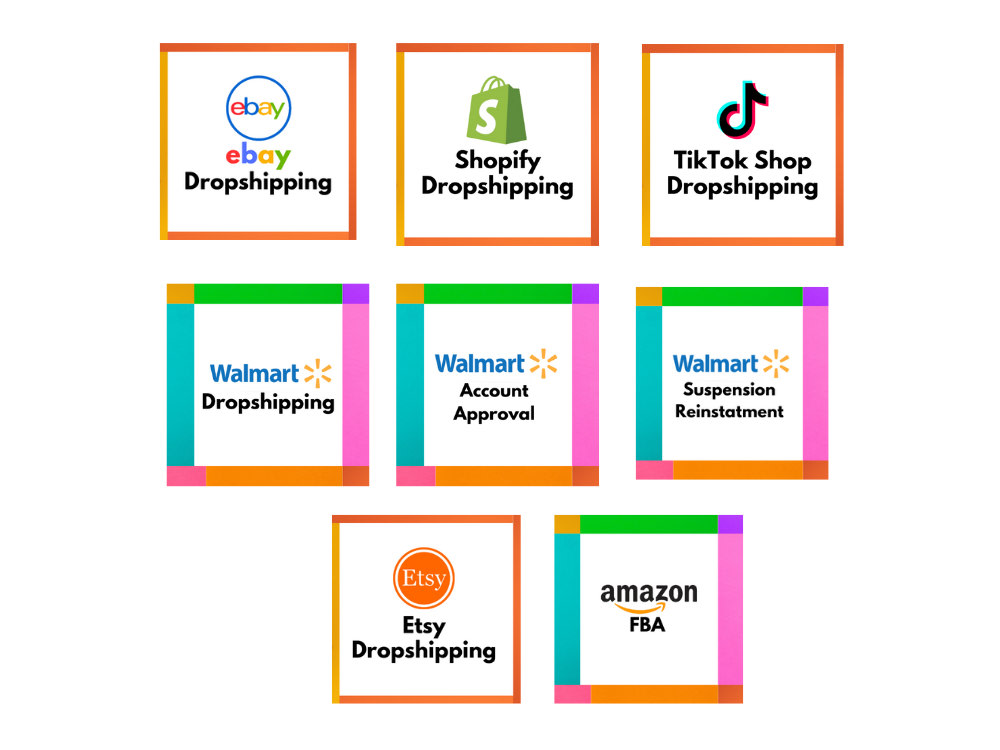 ebay
ebay
Dropshipping

Shopify
Dropshipping

TikTok Shop
Dropshipping

Walmart
Dropshipping

Walmart
Account
Approval

Walmart
Suspension
Reinstatment

Etsy
Etsy
Dropshipping

amazon
FBA