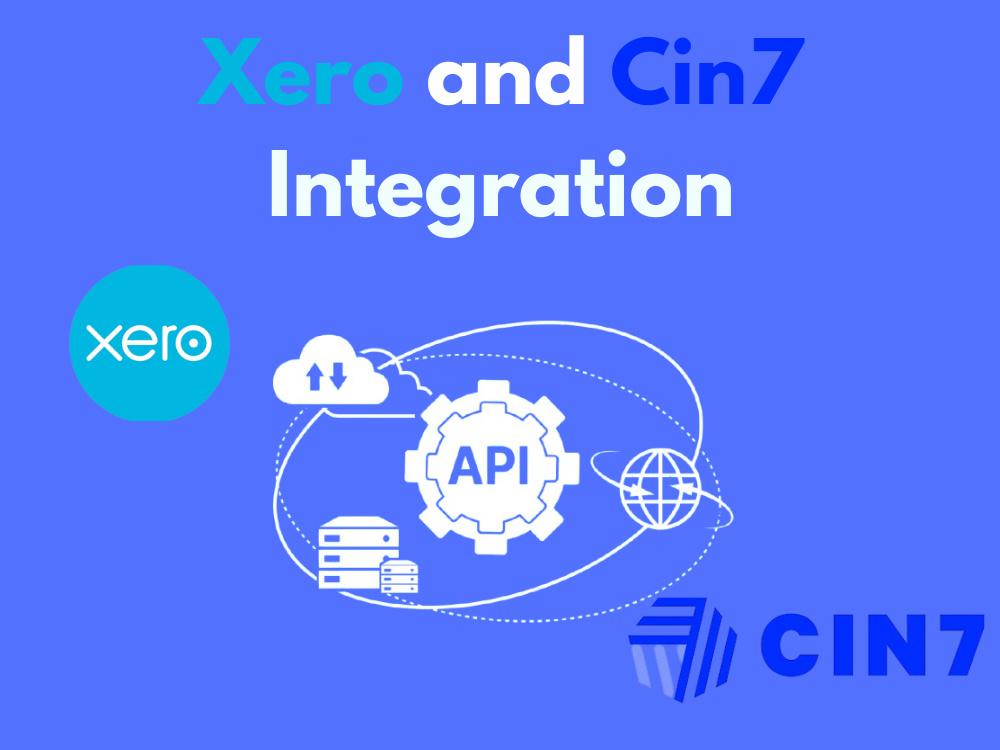 Xero and Cin7 Integration

xero

API

CIN7