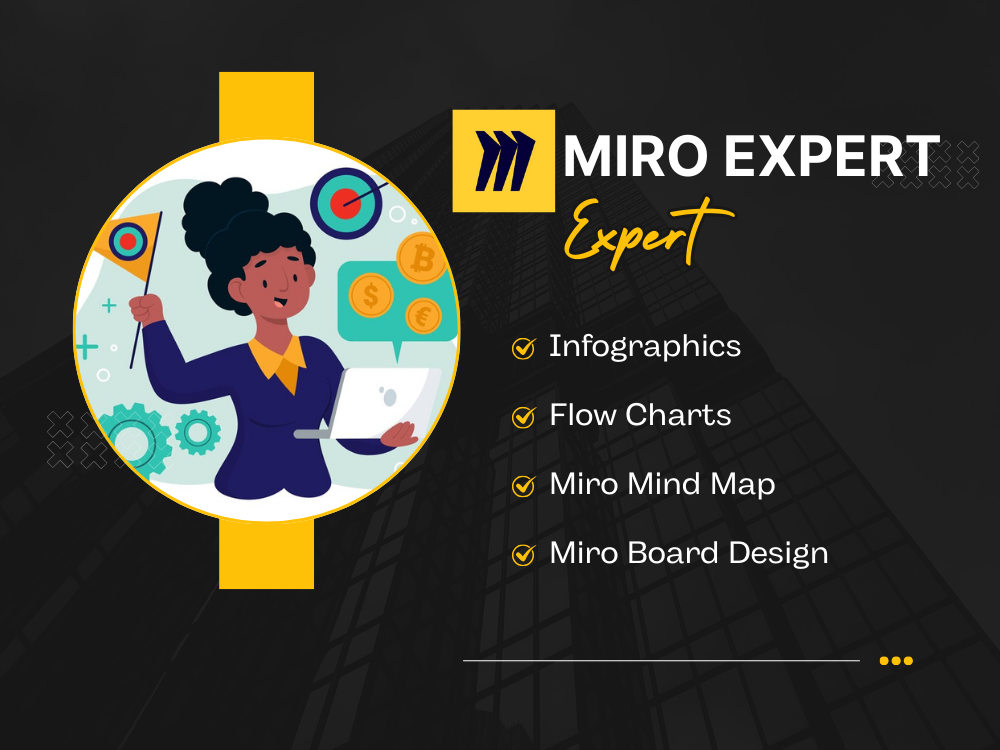 MIRO EXPERT

Expert

Infographics

Flow Charts

Miro Mind Map

Miro Board Design