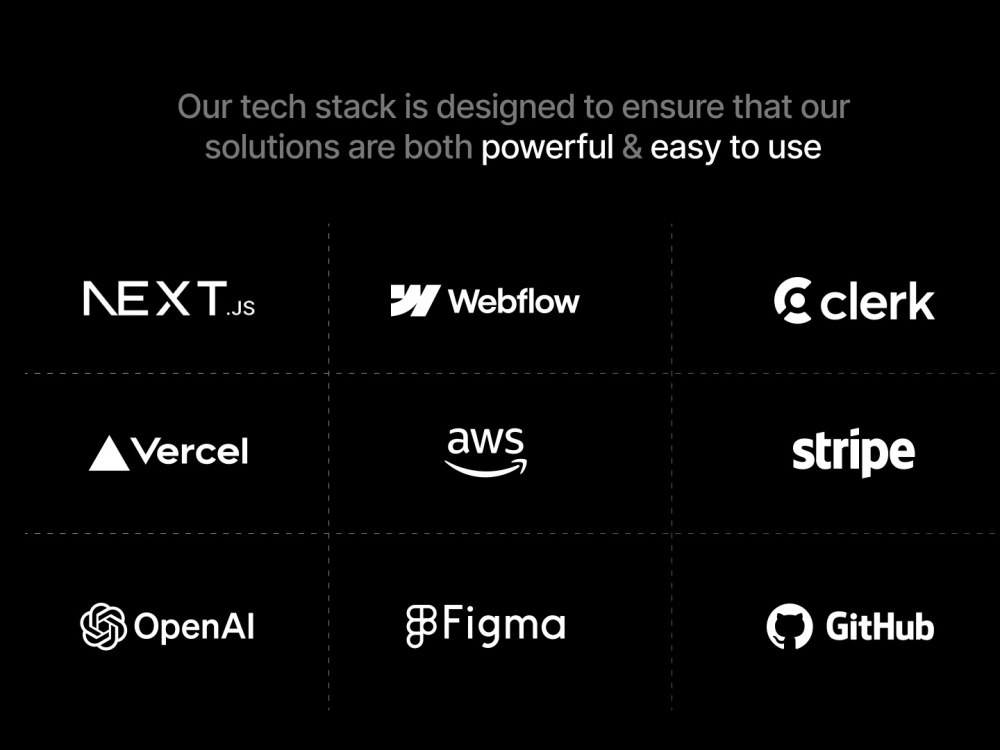 Our tech stack is designed to ensure that our solutions are both powerful & easy to use

NEXT.JS

Webflow

clerk

Vercel

aws

stripe

OpenAI

Figma

GitHub