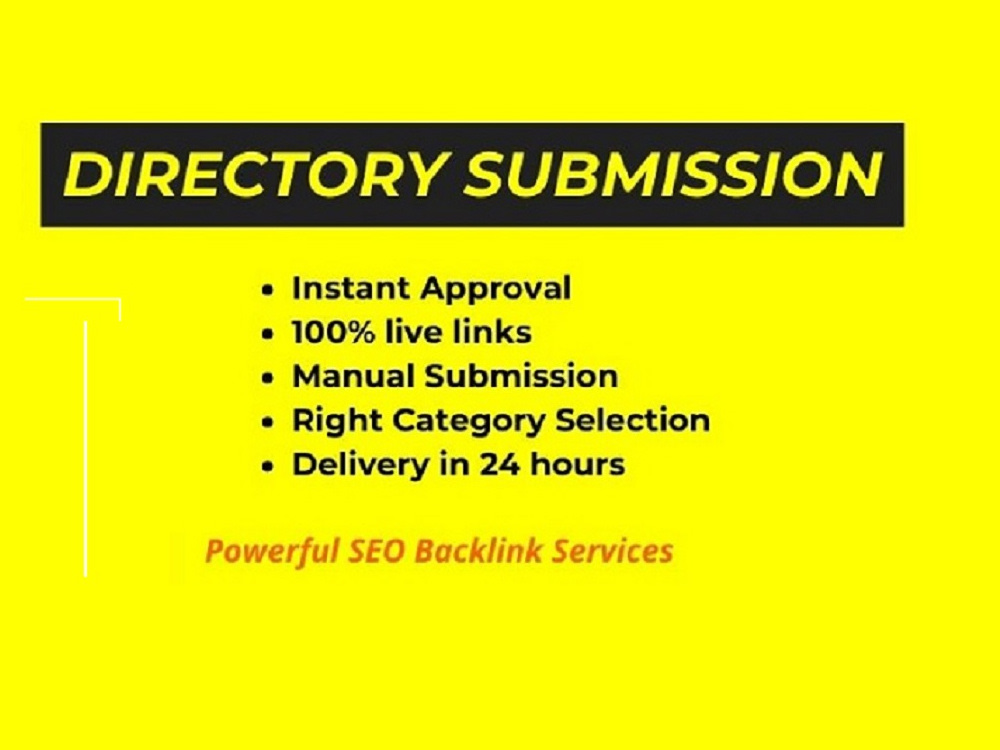 DIRECTORY SUBMISSION

• Instant Approval
• 100% live links
• Manual Submission
• Right Category Selection
• Delivery in 24 hours

Powerful SEO Backlink Services