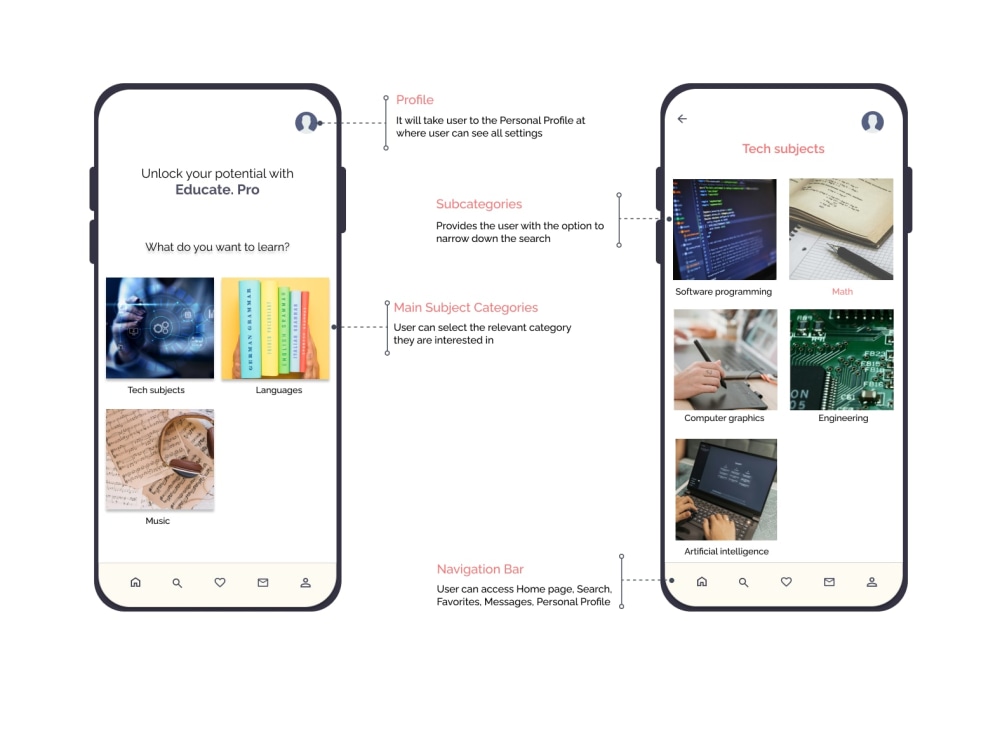 Unlock your potential with
Educate. Pro

What do you want to learn?

GERMAN GRAMMAR

Tech subjects

Languages

Music

Profile
It will take user to the Personal Profile at where user can see all settings

Subcategories
Provides the user with the option to narrow down the search

Main Subject Categories
User can select the relevant category they are interested in

Navigation Bar
User can access Home page, Search, Favorites, Messages, Personal Profile

Tech subjects

Software programming

Math

Computer graphics

Engineering

Artificial intelligence