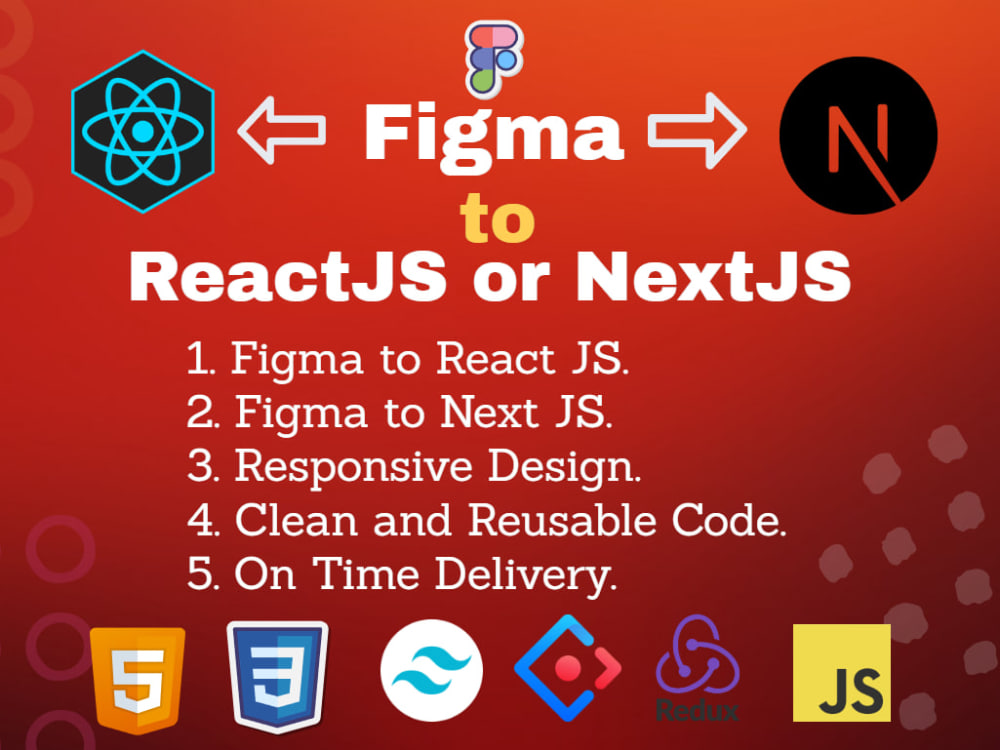 Figma

to

ReactJS or NextJS

1. Figma to React JS.
2. Figma to Next JS.
3. Responsive Design.
4. Clean and Reusable Code.
5. On Time Delivery.

Redux

JS