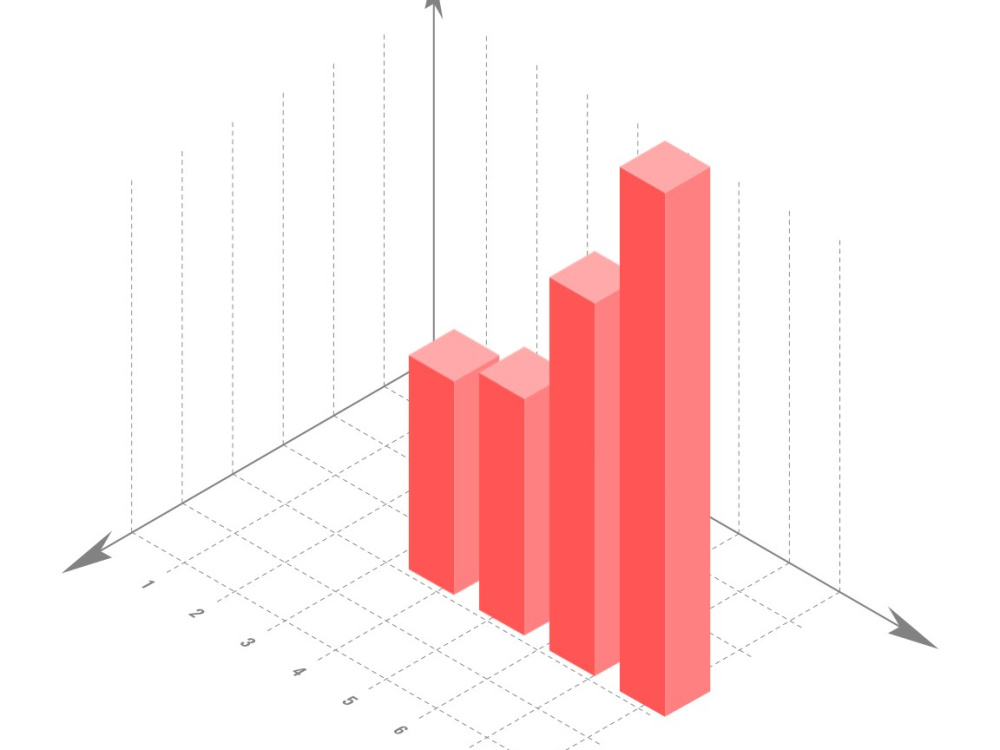 1
2
3
4
5
6