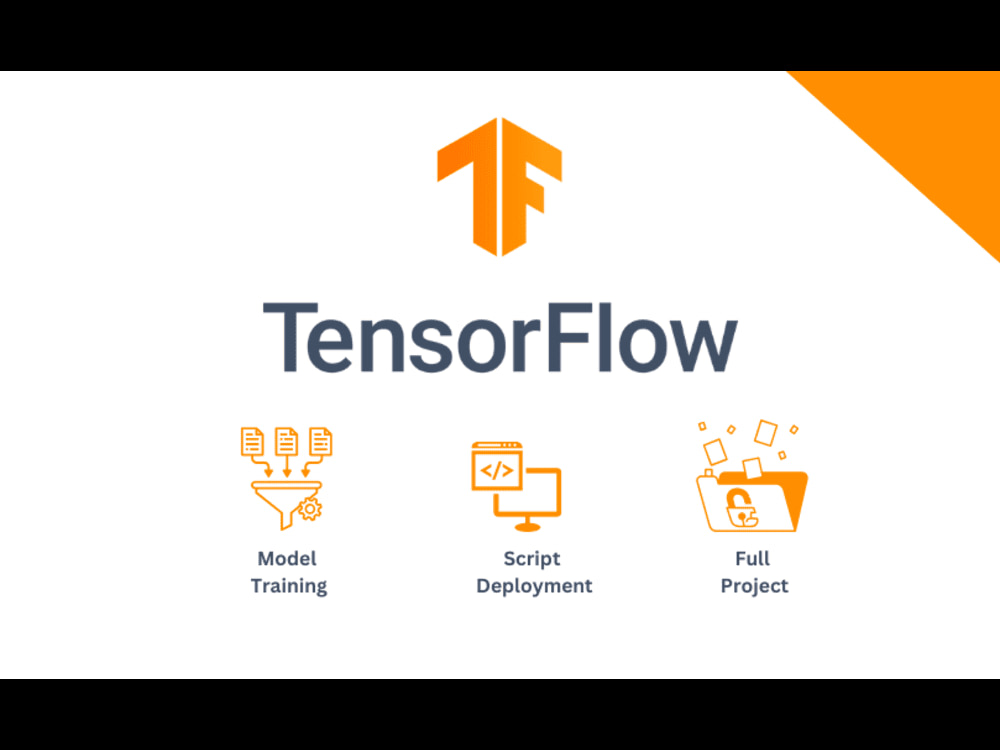 TensorFlow

Model
Training

Script
Deployment

Full
Project