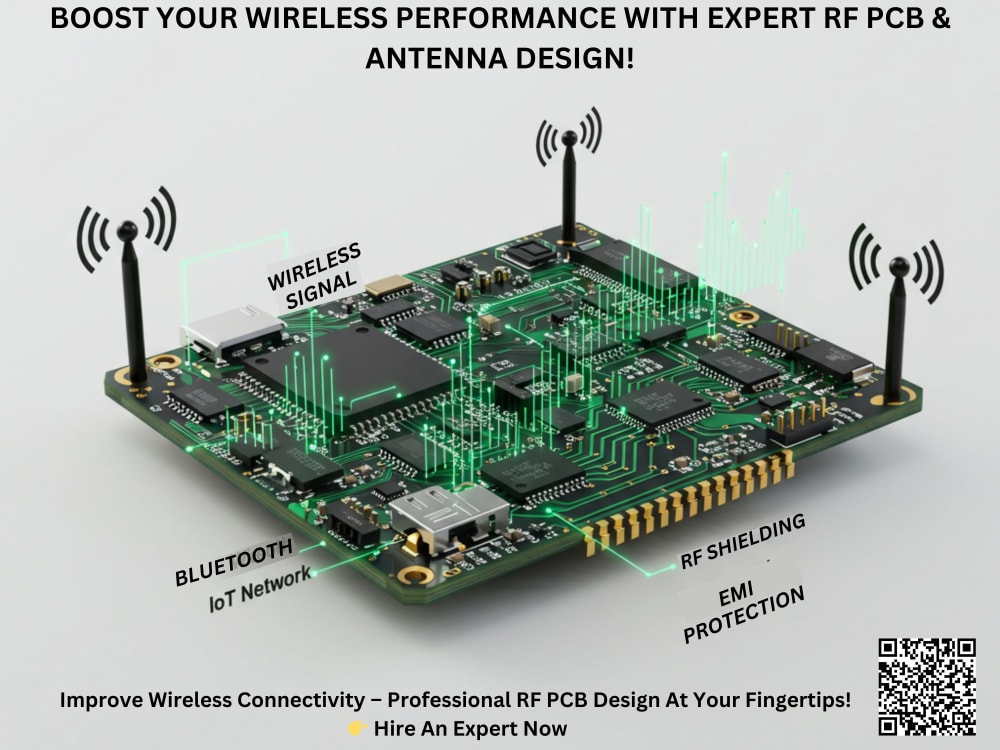 BOOST YOUR WIRELESS PERFORMANCE WITH EXPERT RF PCB & ANTENNA DESIGN!

WIRELESS SIGNAL

BLUETOOTH

IoT Network

RF SHIELDING

EMI PROTECTION

Improve Wireless Connectivity – Professional RF PCB Design At Your Fingertips!
👉 Hire An Expert Now