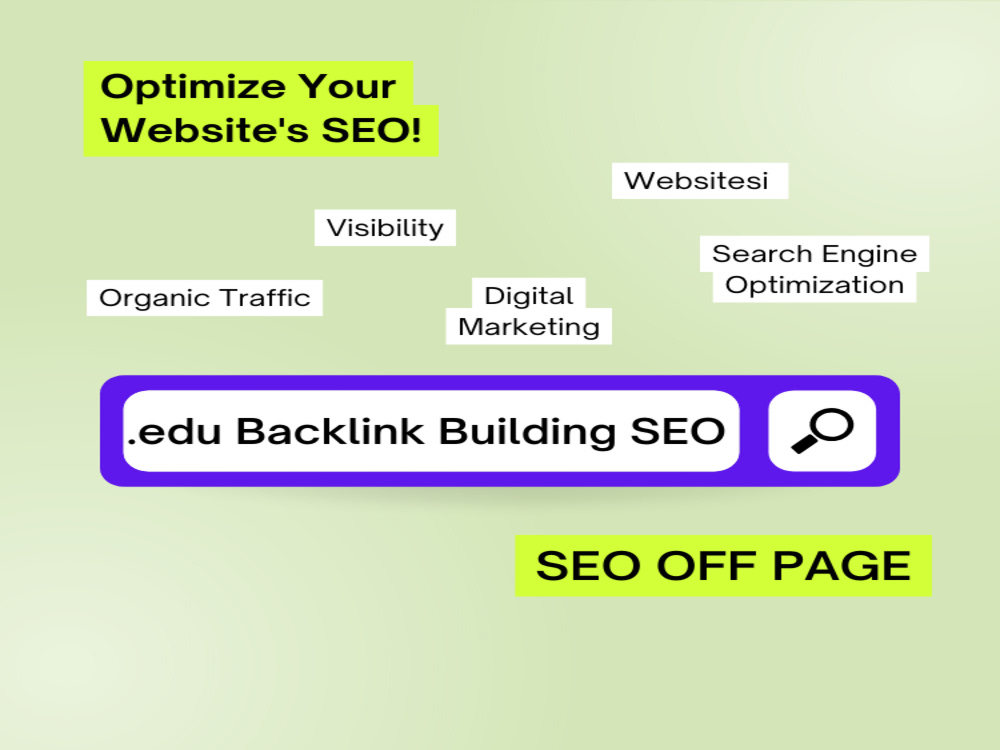 Optimize Your Website's SEO!

Websitesi

Visibility

Search Engine Optimization

Organic Traffic

Digital Marketing

.edu Backlink Building SEO

SEO OFF PAGE