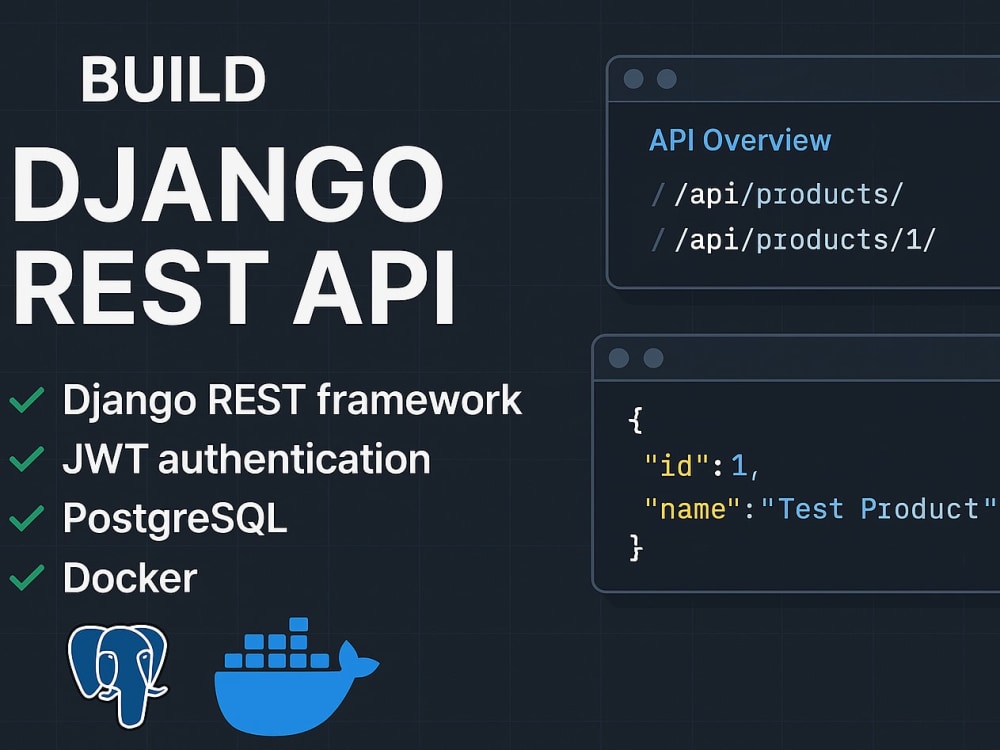 BUILD

DJANGO REST API

✓ Django REST framework
✓ JWT authentication
✓ PostgreSQL
✓ Docker

API Overview

/ /api/products/
/ /api/products/1/

{
"id":1,
"name":"Test Product"
}