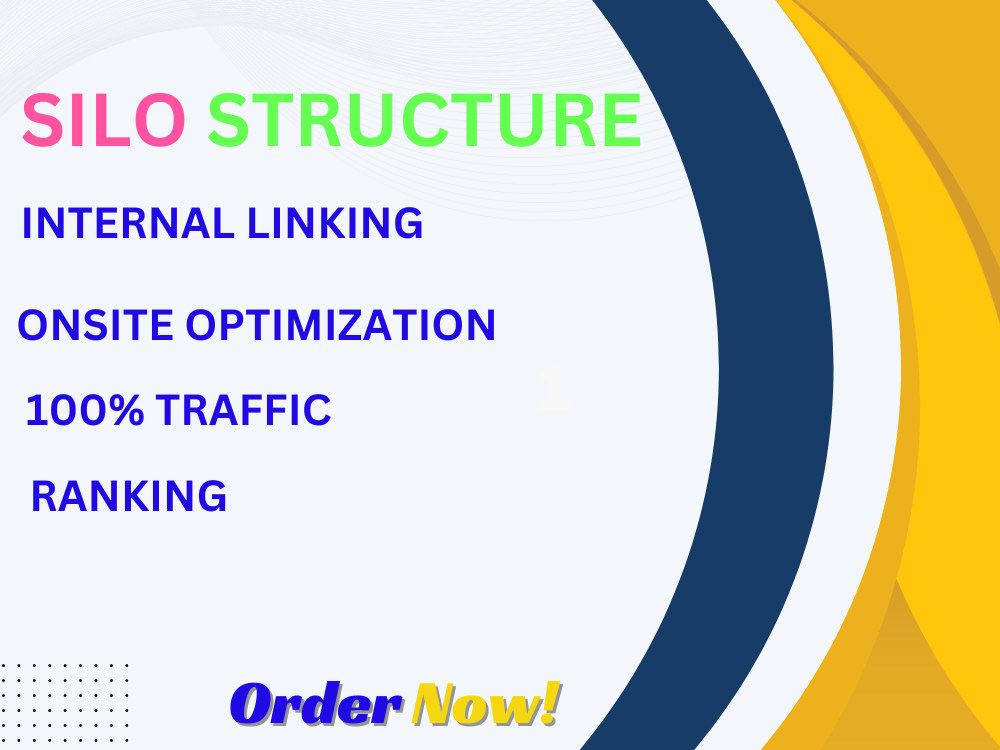 SILO STRUCTURE

INTERNAL LINKING

ONSITE OPTIMIZATION

100% TRAFFIC

RANKING

Order Now!