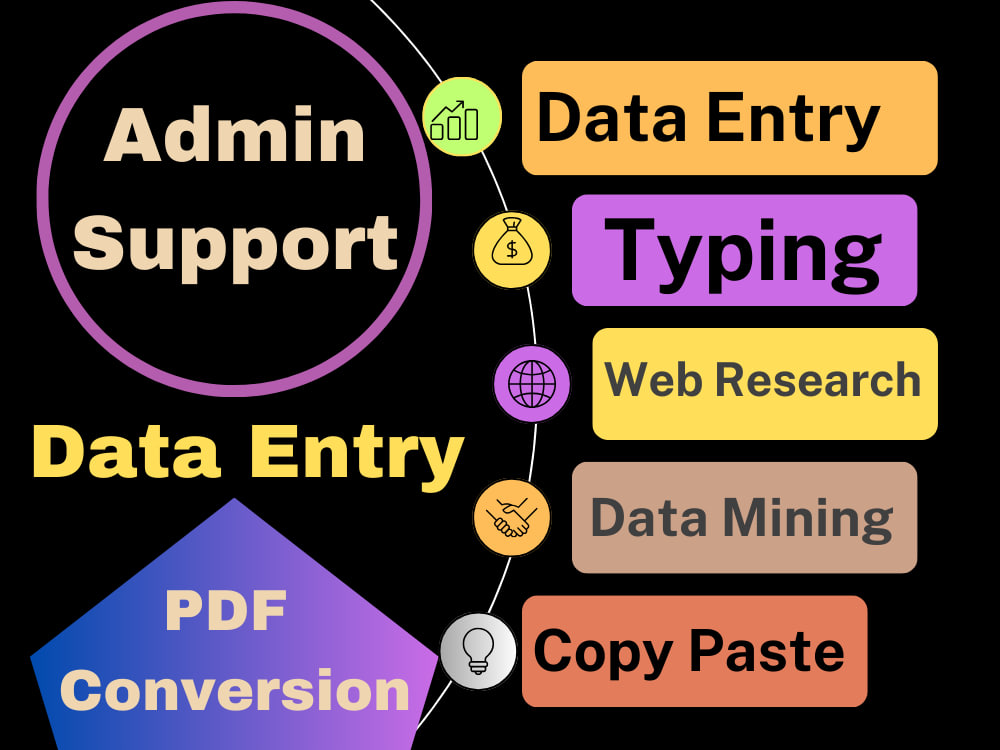 Admin
Support

Data Entry

PDF
Conversion

Data Entry

Typing

Web Research

Data Mining

Copy Paste