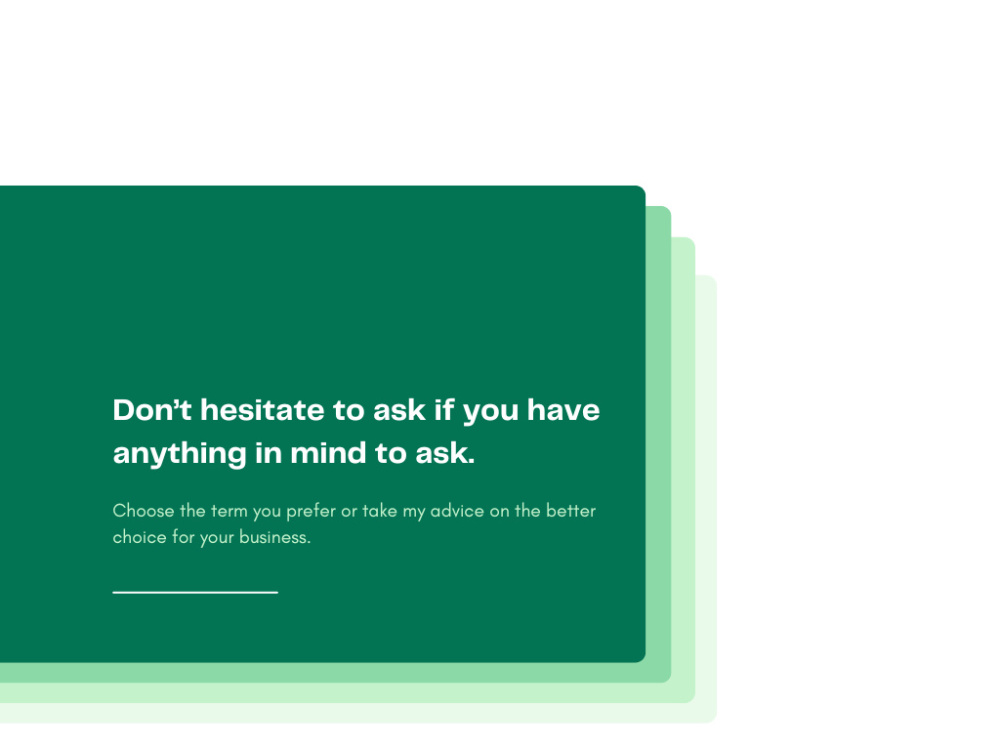 Don't hesitate to ask if you have anything in mind to ask.

Choose the term you prefer or take my advice on the better choice for your business.