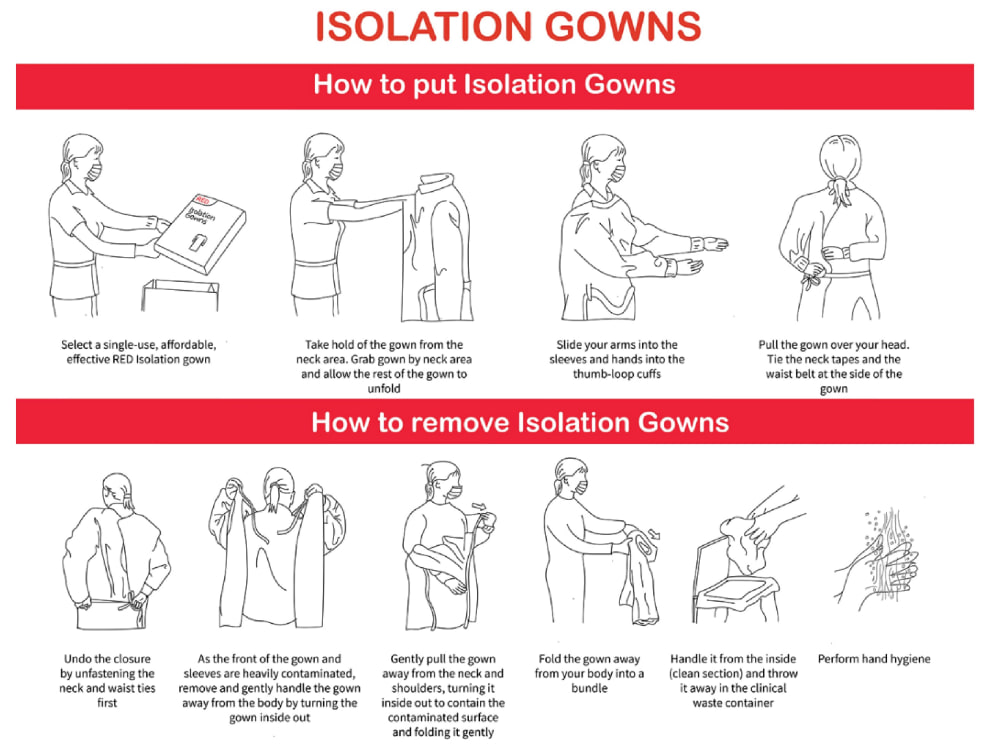 ISOLATION GOWNS

How to put Isolation Gowns

RED
Isolation Gowns

Select a single-use, affordable, effective RED Isolation gown

Take hold of the gown from the neck area. Grab gown by neck area and allow the rest of the gown to unfold

Slide your arms into the sleeves and hands into the thumb-loop cuffs

Pull the gown over your head. Tie the neck tapes and the waist belt at the side of the gown

How to remove Isolation Gowns

Undo the closure by unfastening the neck and waist ties first

As the front of the gown and sleeves are heavily contaminated, remove and gently handle the gown away from the body by turning the gown inside out

Gently pull the gown away from the neck and shoulders, turning it inside out to contain the contaminated surface and folding it gently

Fold the gown away from your body into a bundle

Handle it from the inside (clean section) and throw it away in the clinical waste container

Perform hand hygiene