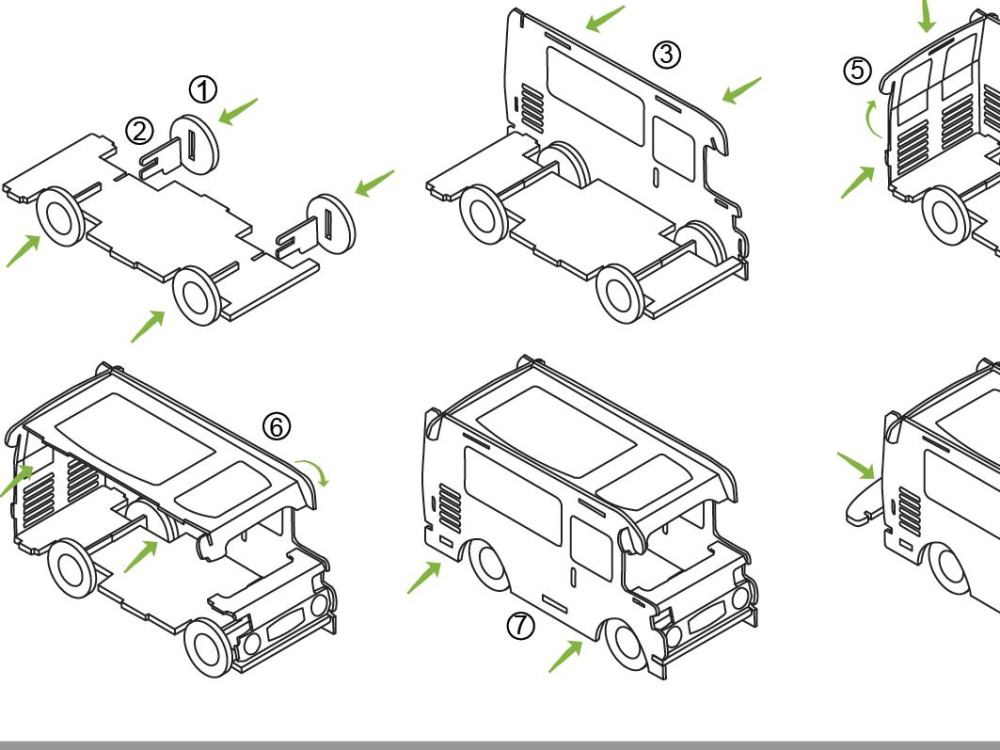 ①
②
③
⑤
⑥
⑦