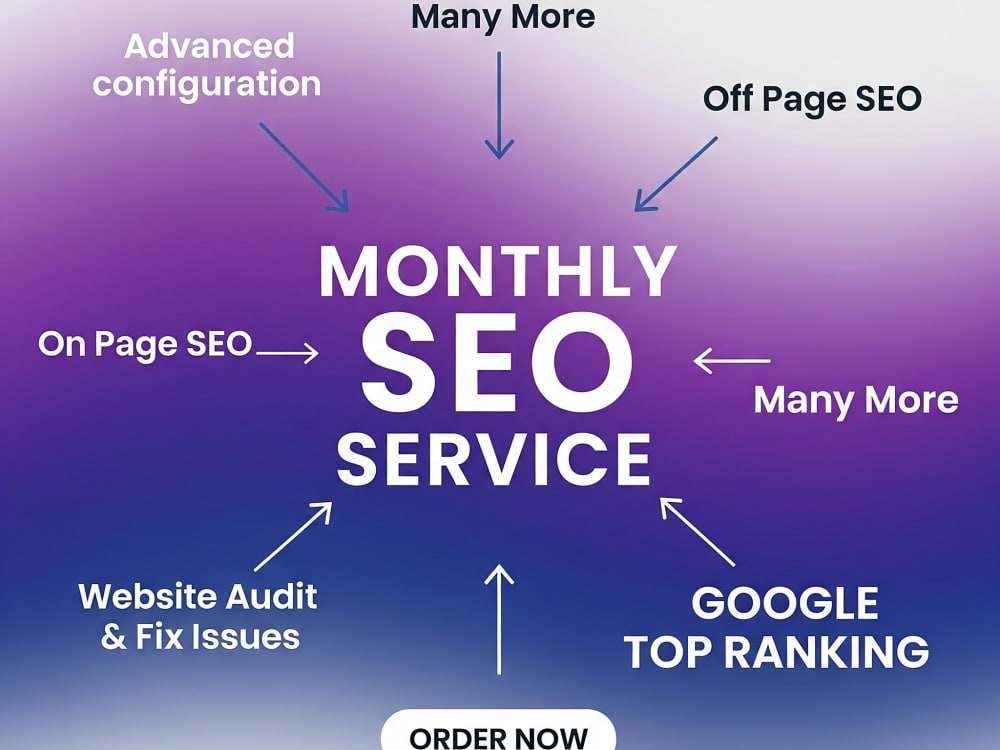 Many More

Advanced configuration

Off Page SEO

MONTHLY
SEO
SERVICE

On Page SEO

Many More

Website Audit & Fix Issues

GOOGLE
TOP RANKING

ORDER NOW