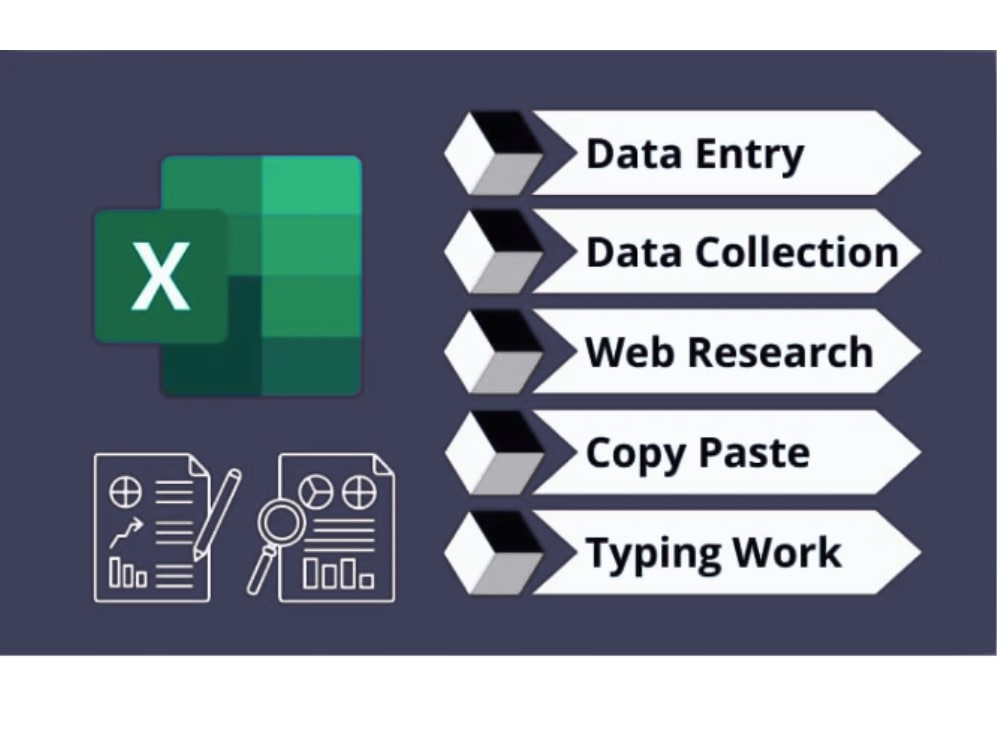 X

Data Entry

Data Collection

Web Research

Copy Paste

Typing Work