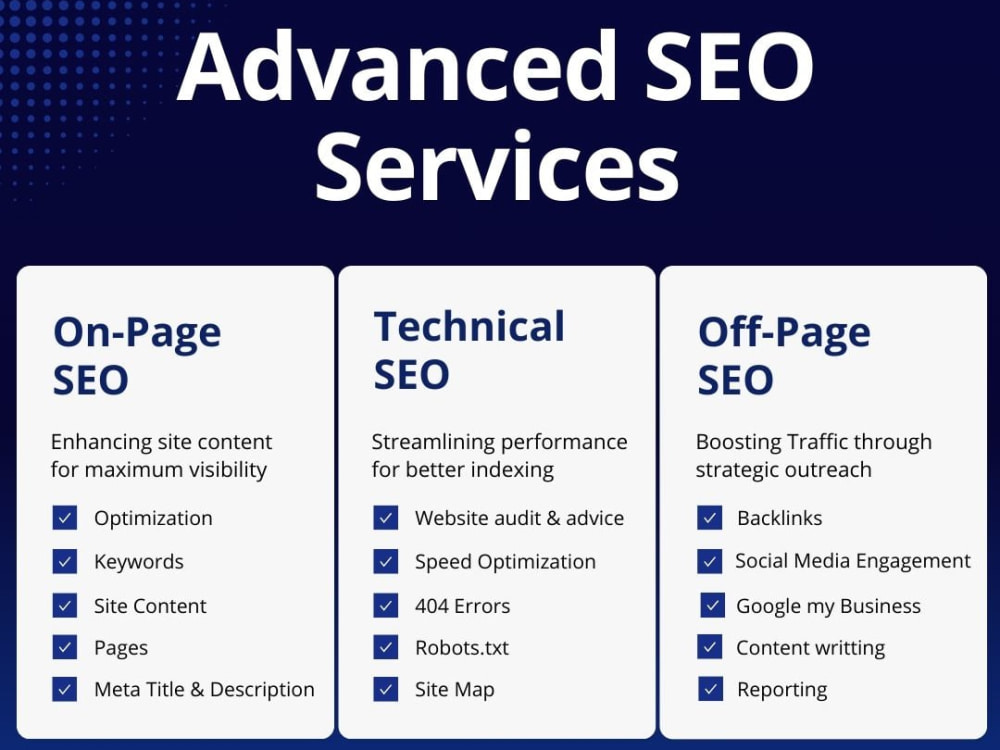 Advanced SEO Services

On-Page SEO

Enhancing site content for maximum visibility

☑ Optimization
☑ Keywords
☑ Site Content
☑ Pages
☑ Meta Title & Description

Technical SEO

Streamlining performance for better indexing

☑ Website audit & advice
☑ Speed Optimization
☑ 404 Errors
☑ Robots.txt
☑ Site Map

Off-Page SEO

Boosting Traffic through strategic outreach

☑ Backlinks
☑ Social Media Engagement
☑ Google my Business
☑ Content writting
☑ Reporting