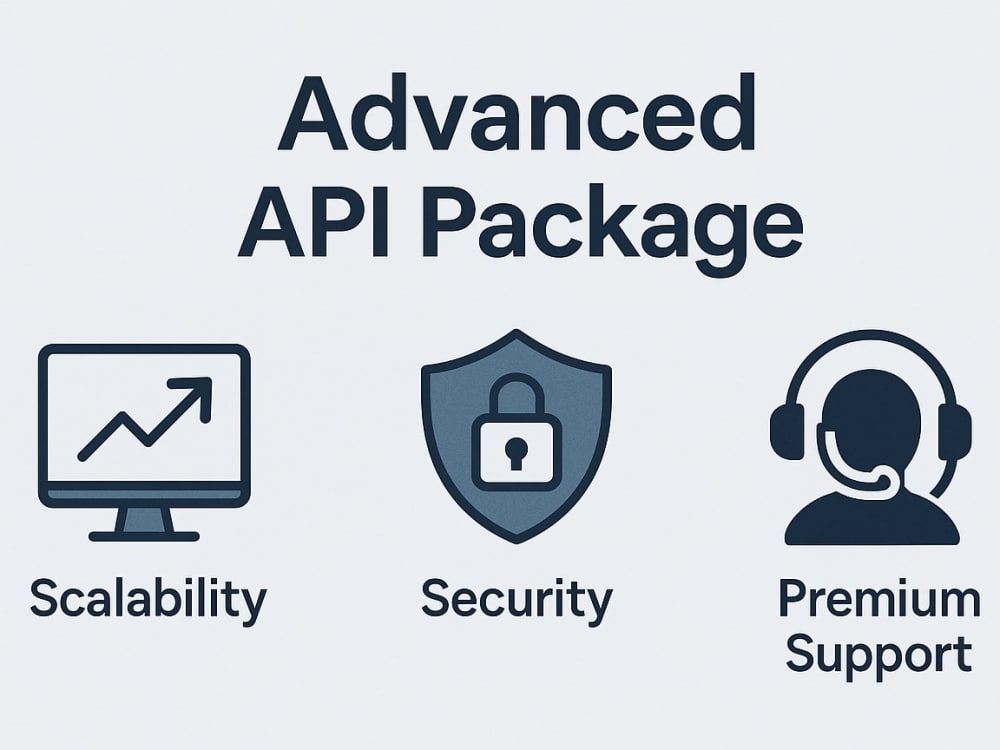 Advanced API Package

Scalability

Security

Premium Support