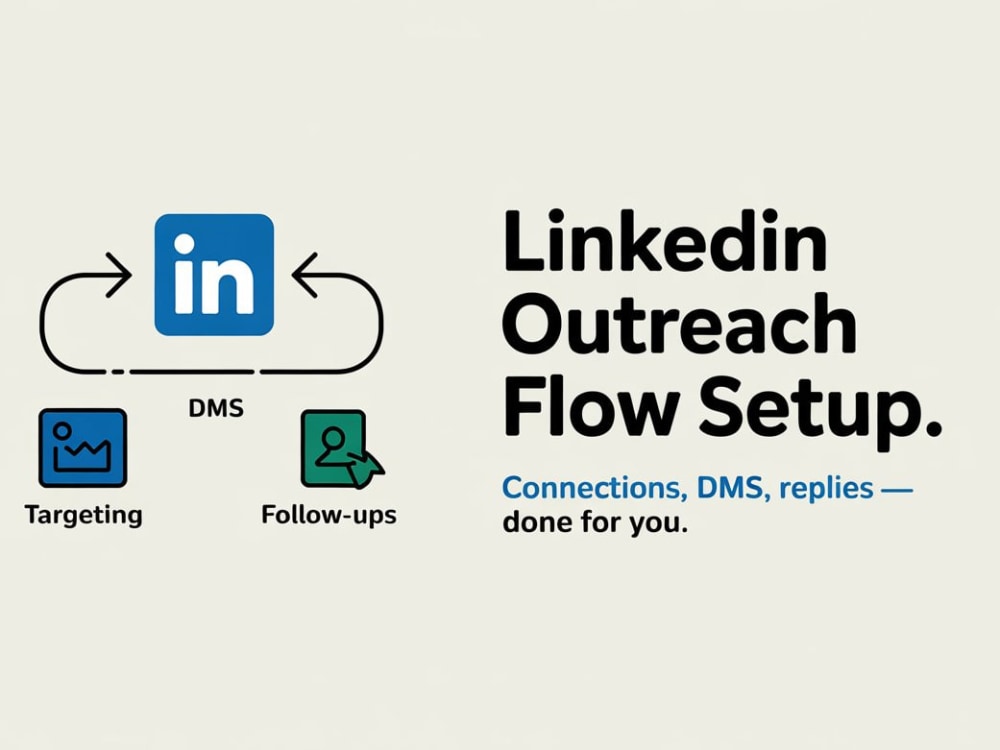 in

DMS

Targeting

Follow-ups

Linkedin Outreach Flow Setup.

Connections, DMS, replies — done for you.