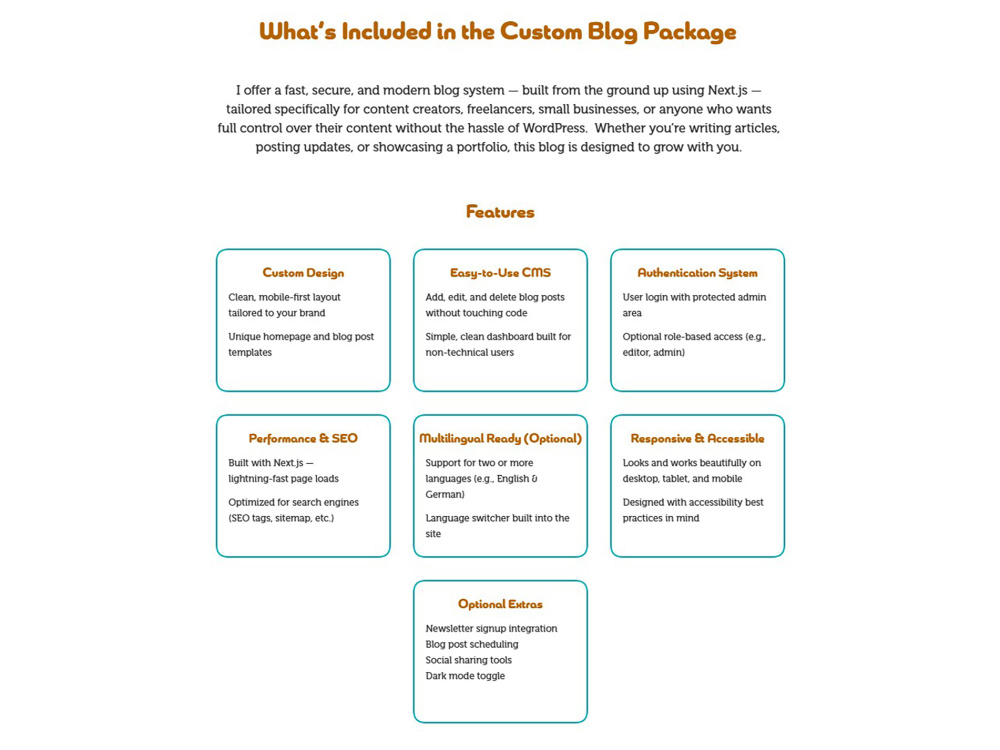 What's Included in the Custom Blog Package

I offer a fast, secure, and modern blog system — built from the ground up using Next.js — tailored specifically for content creators, freelancers, small businesses, or anyone who wants full control over their content without the hassle of WordPress. Whether you're writing articles, posting updates, or showcasing a portfolio, this blog is designed to grow with you.

Features

Custom Design

Clean, mobile-first layout tailored to your brand

Unique homepage and blog post templates

Easy-to-Use CMS

Add, edit, and delete blog posts without touching code

Simple, clean dashboard built for non-technical users

Authentication System

User login with protected admin area

Optional role-based access (e.g., editor, admin)

Performance & SEO

Built with Next.js — lightning-fast page loads

Optimized for search engines (SEO tags, sitemap, etc.)

Multilingual Ready (Optional)

Support for two or more languages (e.g., English & German)

Language switcher built into the site

Responsive & Accessible

Looks and works beautifully on desktop, tablet, and mobile

Designed with accessibility best practices in mind

Optional Extras

Newsletter signup integration
Blog post scheduling
Social sharing tools
Dark mode toggle