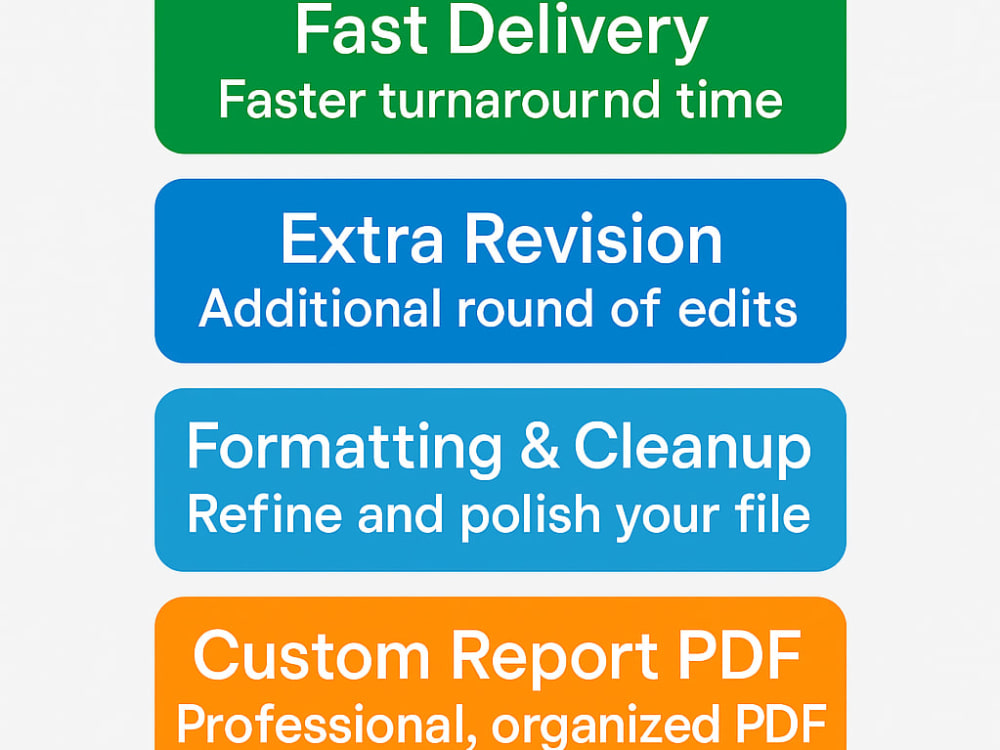 Fast Delivery
Faster turnarournd time

Extra Revision
Additional round of edits

Formatting & Cleanup
Refine and polish your file

Custom Report PDF
Professional, organized PDF