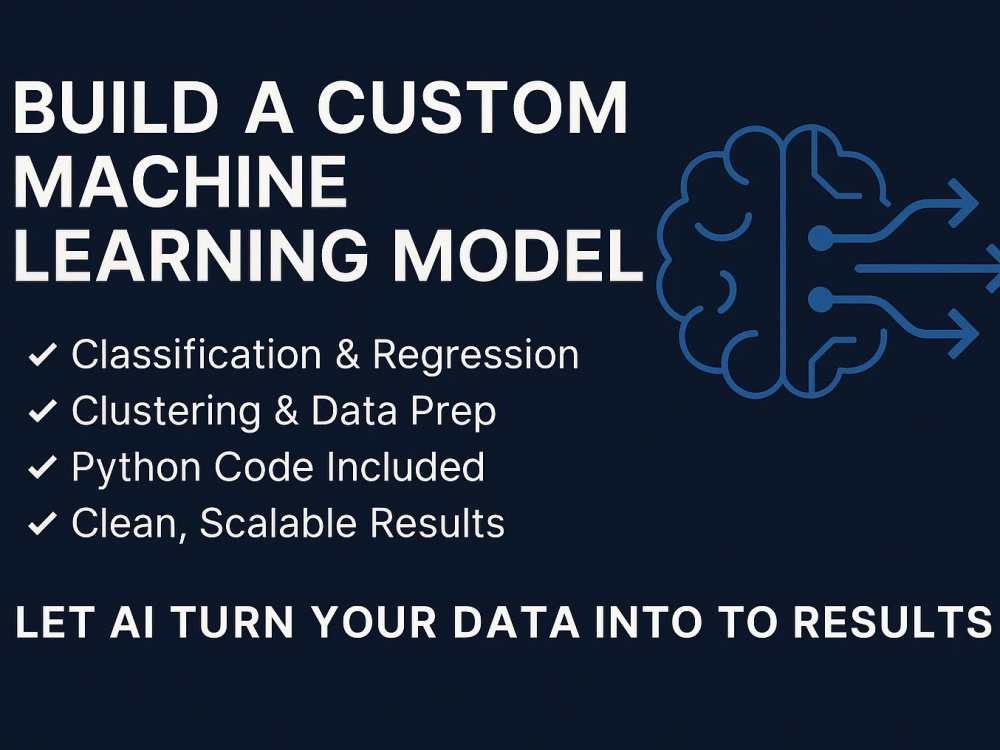 BUILD A CUSTOM
MACHINE
LEARNING MODEL

✓ Classification & Regression
✓ Clustering & Data Prep
✓ Python Code Included
✓ Clean, Scalable Results

LET AI TURN YOUR DATA INTO TO RESULTS