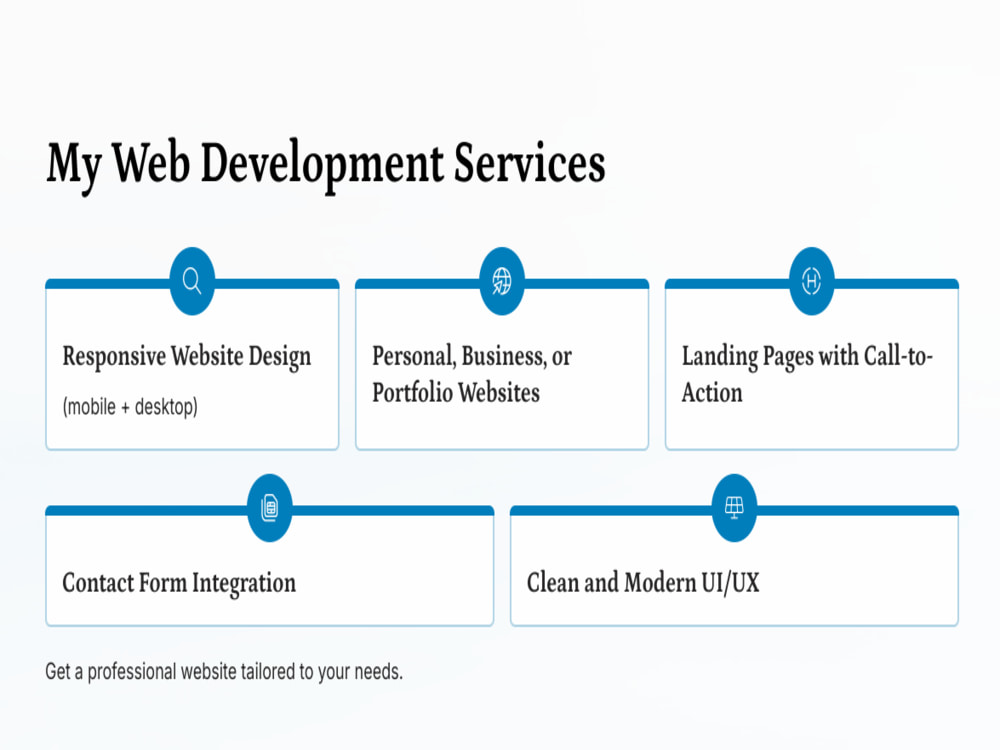 My Web Development Services

Responsive Website Design

(mobile + desktop)

Personal, Business, or Portfolio Websites

Landing Pages with Call-to-Action

Contact Form Integration

Clean and Modern UI/UX

Get a professional website tailored to your needs.